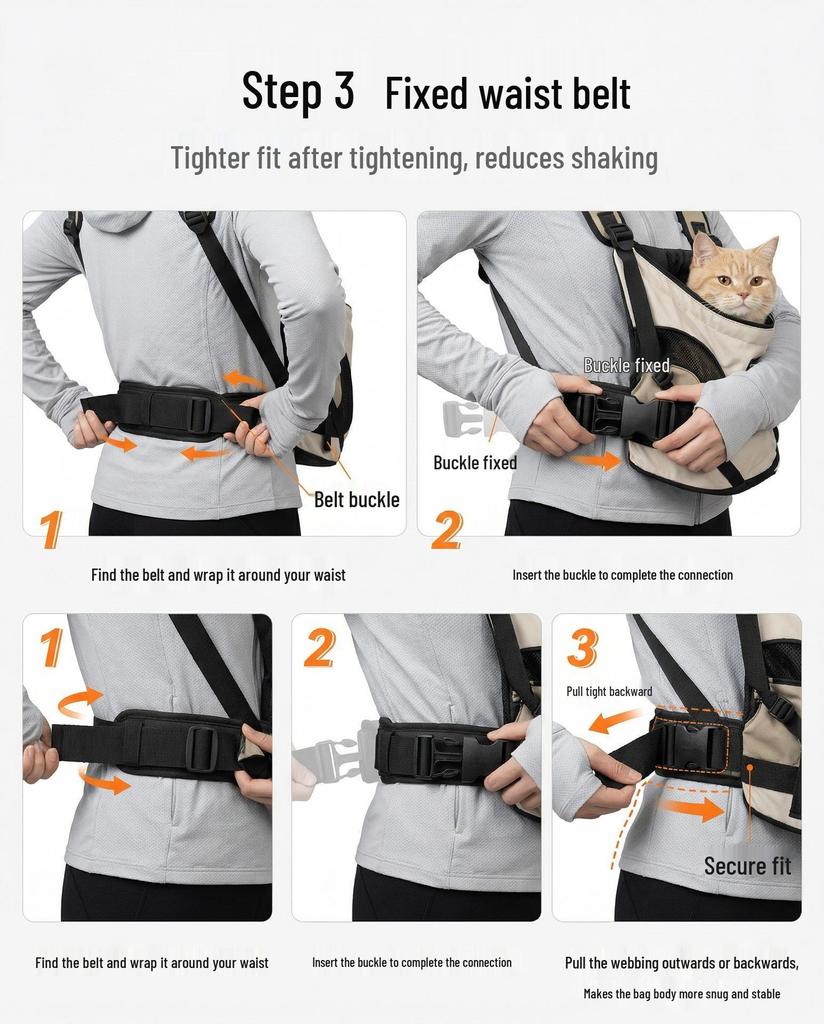 Step 3 Fixed waist belt

Tighter fit after tightening, reduces shaking

Belt buckle

1

Find the belt and wrap it around your waist

Buckle fixed

Buckle fixed

2

Insert the buckle to complete the connection

1

Find the belt and wrap it around your waist

2

Insert the buckle to complete the connection

3

Pull tight backward

Secure fit

Pull the webbing outwards or backwards,

Makes the bag body more snug and stable