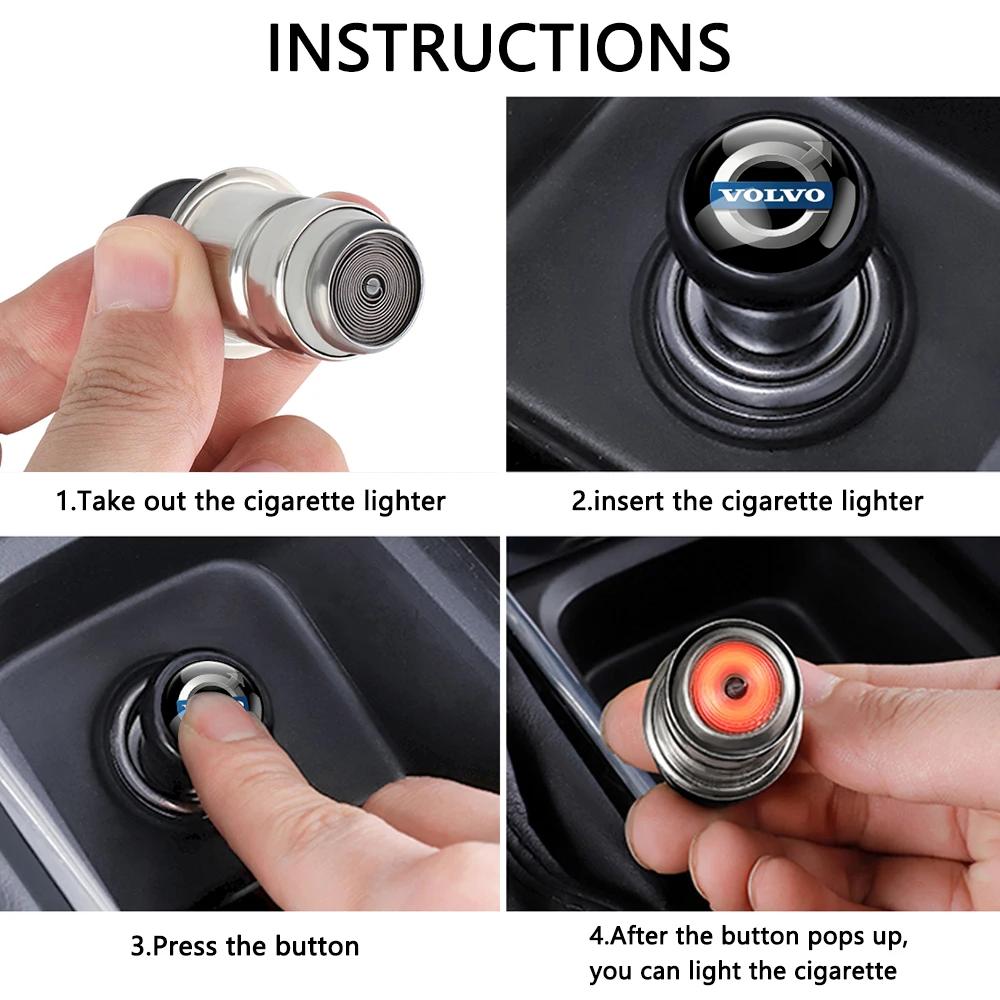 INSTRUCTIONS

VOLVO

1.Take out the cigarette lighter

2.insert the cigarette lighter

3.Press the button

4.After the button pops up, you can light the cigarette