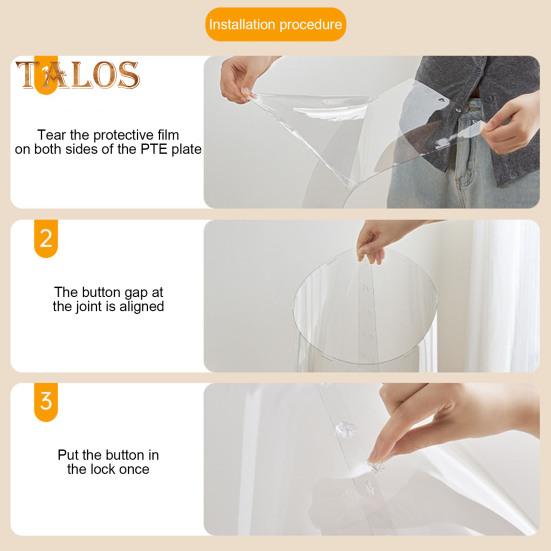 Installation procedure

TALOS

1

Tear the protective film on both sides of the PTE plate

2

The button gap at the joint is aligned

3

Put the button in the lock once