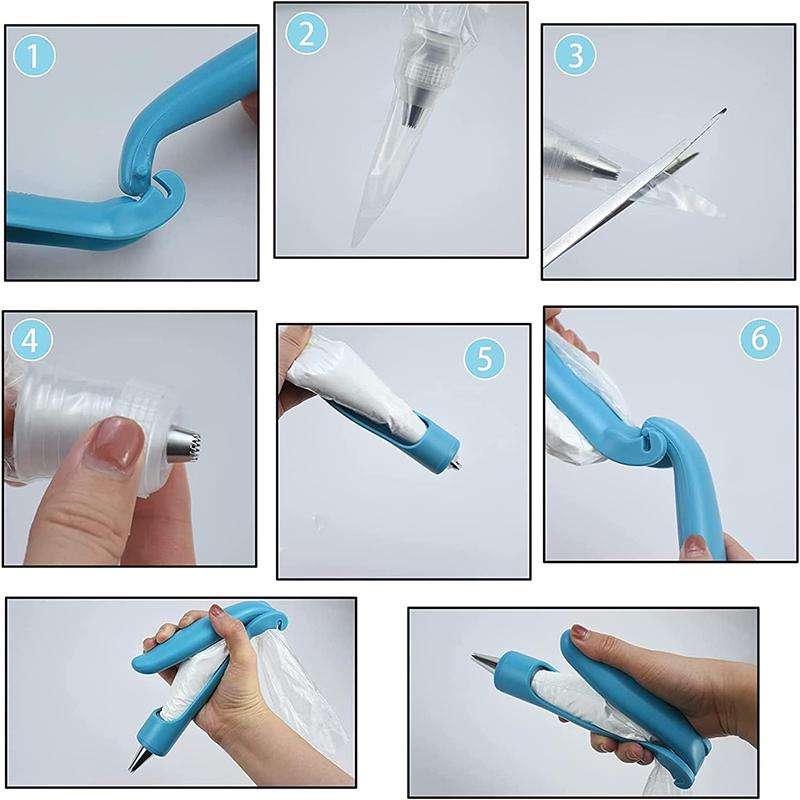 1

2

3

4

5

6