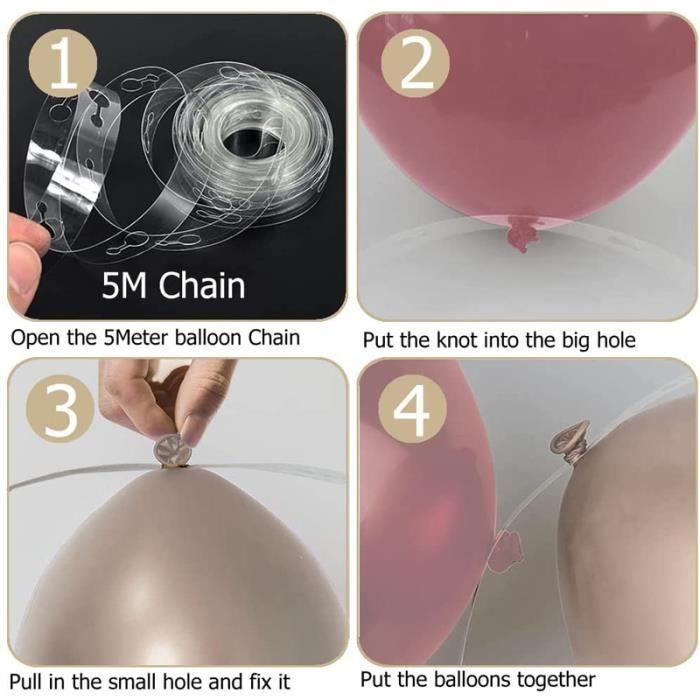 1

5M Chain

Open the 5Meter balloon Chain

2

Put the knot into the big hole

3

Pull in the small hole and fix it

4

Put the balloons together