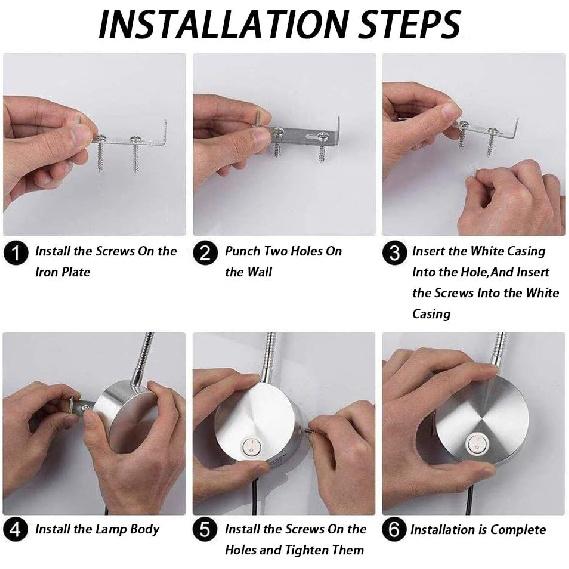 INSTALLATION STEPS

1 Install the Screws On the Iron Plate

2 Punch Two Holes On the Wall

3 Insert the White Casing Into the Hole,And Insert the Screws Into the White Casing

4 Install the Lamp Body

5 Install the Screws On the Holes and Tighten Them

6 Installation is Complete