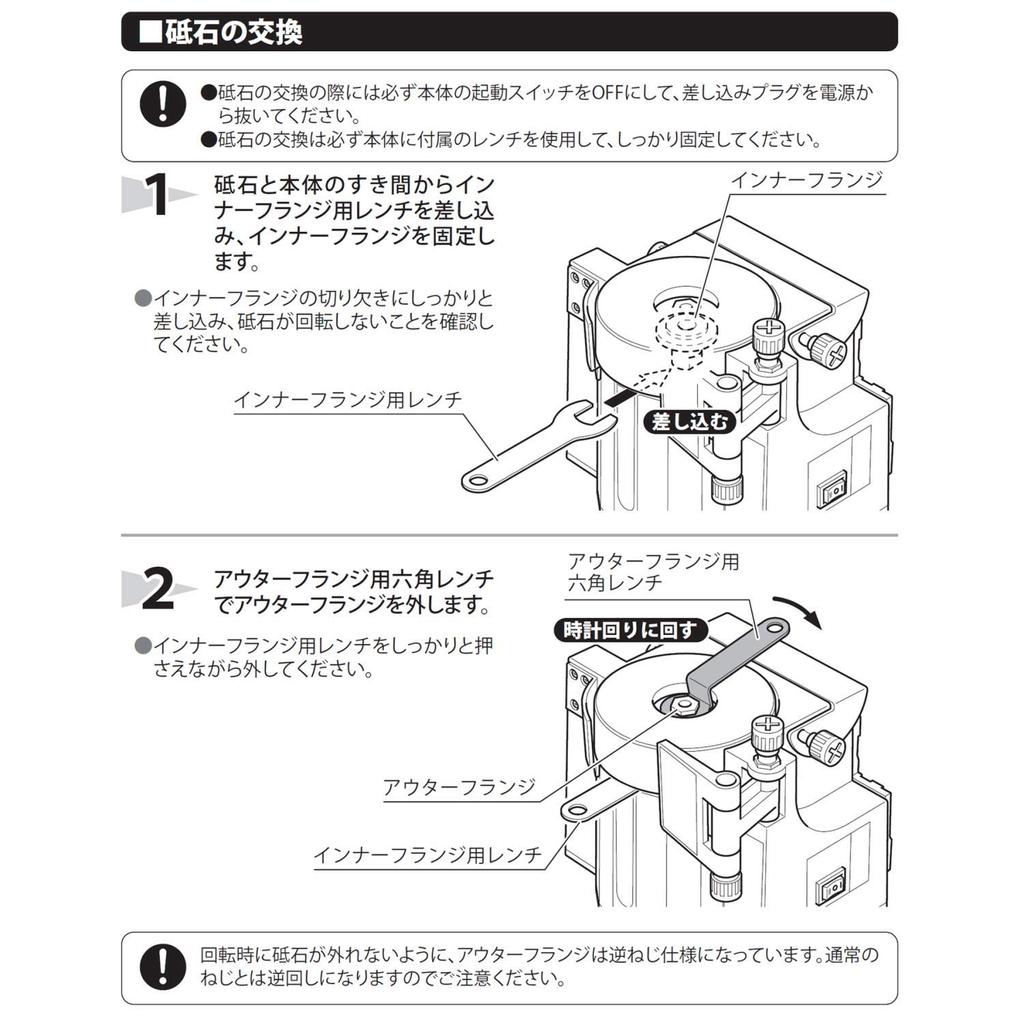 ■砥石の交換

●砥石の交換の際には必ず本体の起動スイッチをOFFにして、差し込みプラグを電源から抜いてください。
●砥石の交換は必ず本体に付属のレンチを使用して、しっかり固定してください。

1 砥石と本体のすき間からインナーフランジ用レンチを差し込み、インナーフランジを固定します。

●インナーフランジの切り欠きにしっかりと差し込み、砥石が回転しないことを確認してください。

インナーフランジ

インナーフランジ用レンチ

差し込む

2 アウターフランジ用六角レンチでアウターフランジを外します。

●インナーフランジ用レンチをしっかりと押さえながら外してください。

アウターフランジ用六角レンチ

時計回りに回す

アウターフランジ

インナーフランジ用レンチ

回転時に砥石が外れないように、アウターフランジは逆ねじ仕様になっています。通常のねじとは逆回しになりますのでご注意ください。