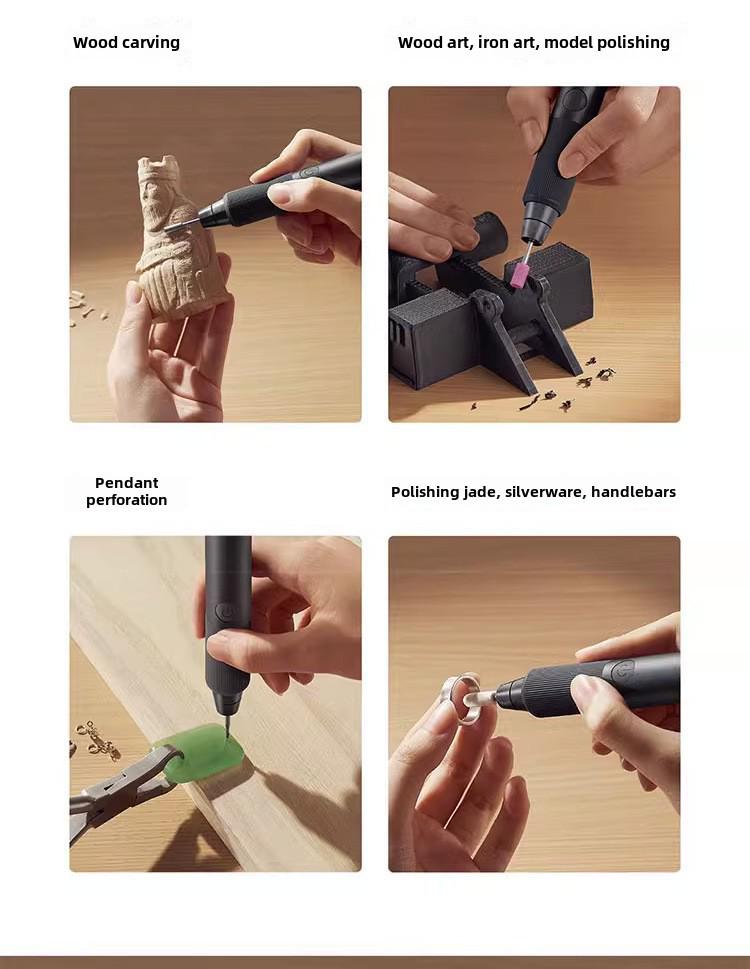 Wood carving

Wood art, iron art, model polishing

Pendant perforation

Polishing jade, silverware, handlebars