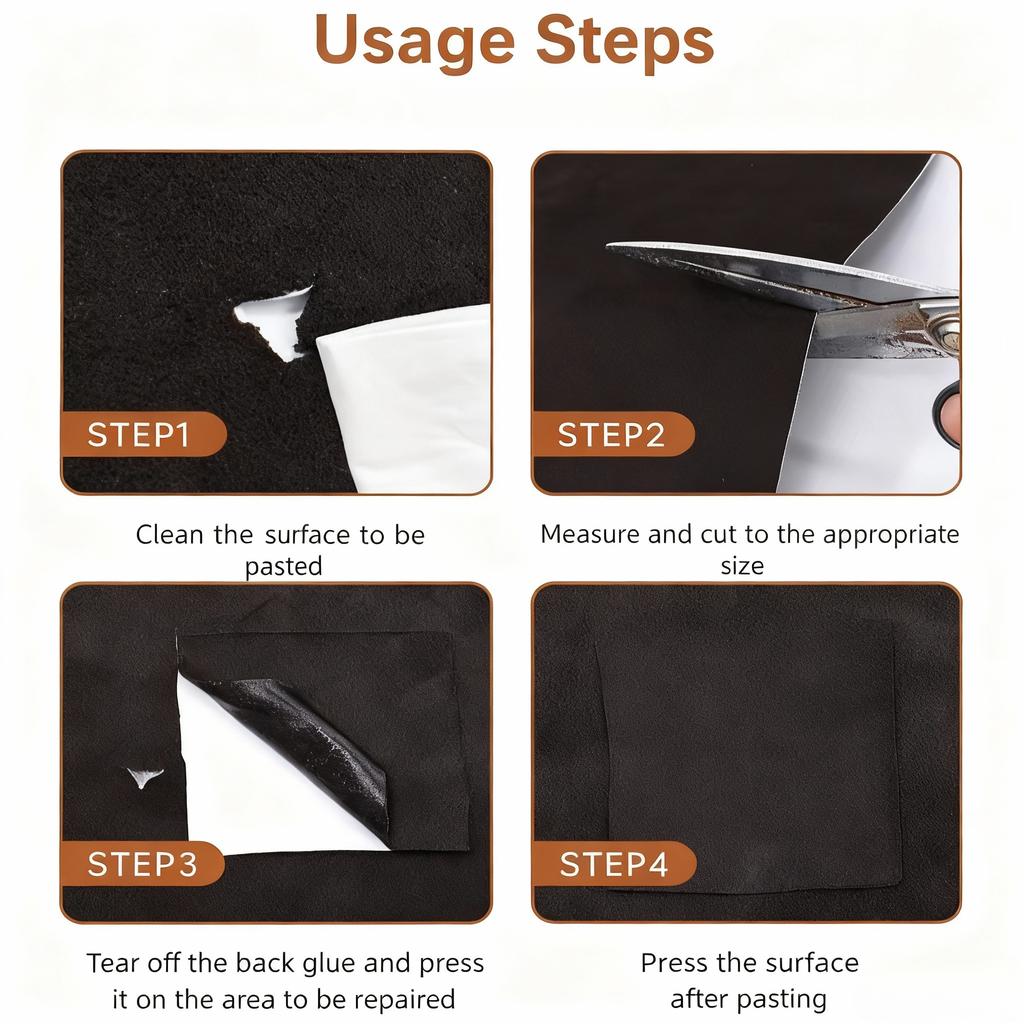 Usage Steps

STEP1

Clean the surface to be pasted

STEP2

Measure and cut to the appropriate size

STEP3

Tear off the back glue and press it on the area to be repaired

STEP4

Press the surface after pasting