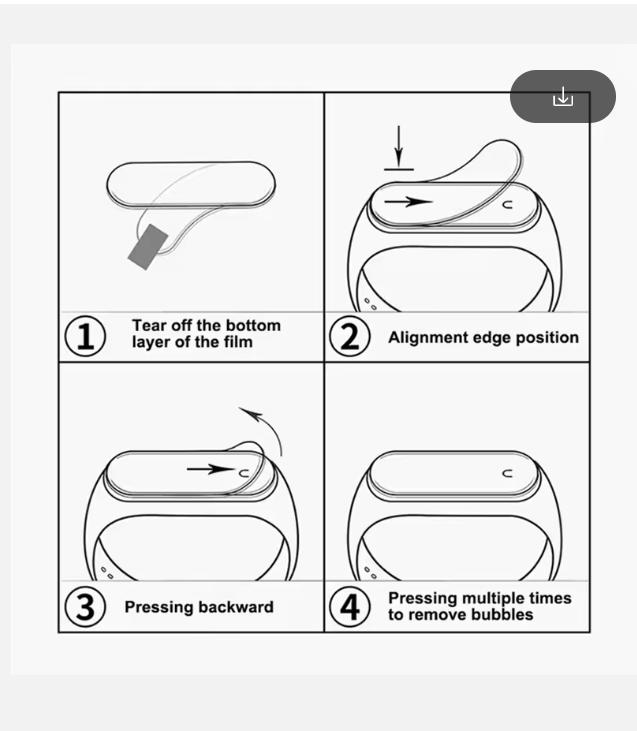 1 Tear off the bottom layer of the film

2 Alignment edge position

3 Pressing backward

4 Pressing multiple times to remove bubbles