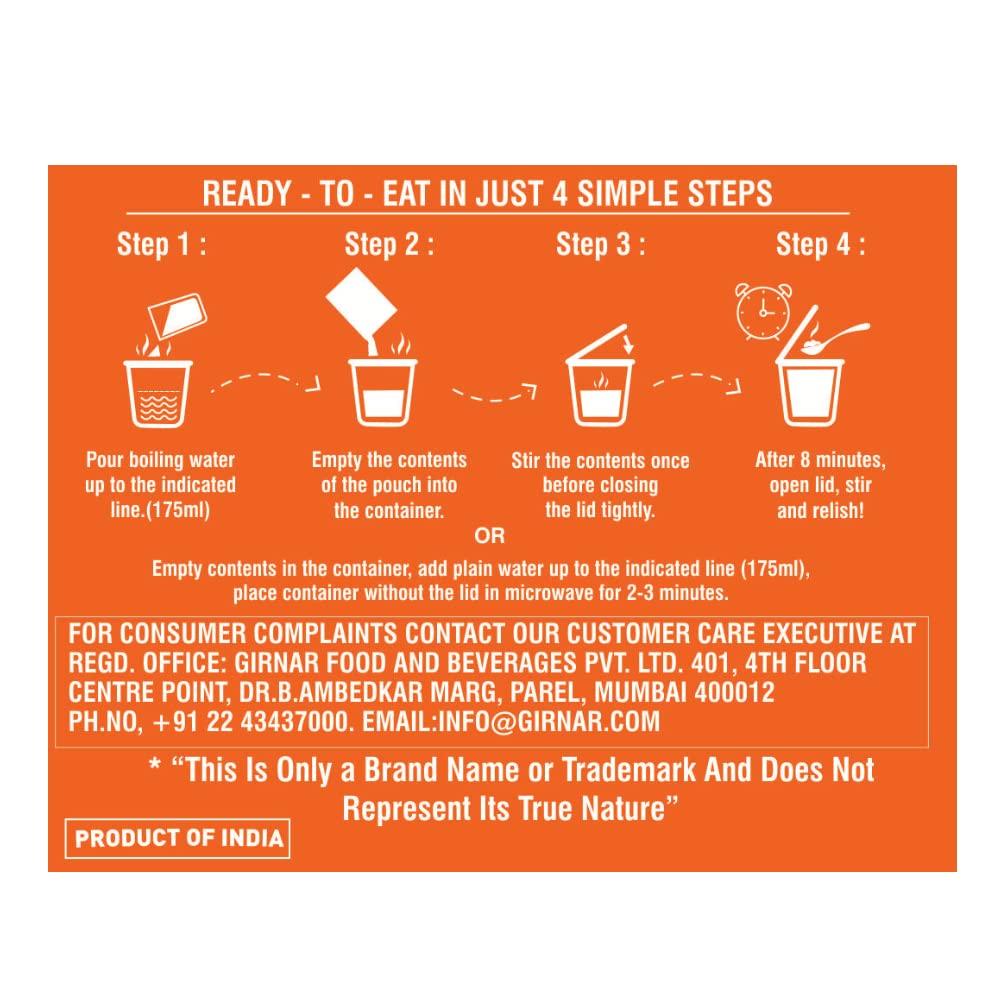 READY - TO - EAT IN JUST 4 SIMPLE STEPS

Step 1 :

Pour boiling water up to the indicated line.(175ml)

Step 2 :

Empty the contents of the pouch into the container.

Step 3 :

Stir the contents once before closing the lid tightly.

Step 4 :

After 8 minutes, open lid, stir and relish!

OR

Empty contents in the container, add plain water up to the indicated line (175ml), place container without the lid in microwave for 2-3 minutes.

FOR CONSUMER COMPLAINTS CONTACT OUR CUSTOMER CARE EXECUTIVE AT REGD. OFFICE: GIRNAR FOOD AND BEVERAGES PVT. LTD. 401, 4TH FLOOR CENTRE POINT, DR.B.AMBEDKAR MARG, PAREL, MUMBAI 400012 PH.NO, +91 22 43437000. EMAIL:INFO@GIRNAR.COM

* "This Is Only a Brand Name or Trademark And Does Not Represent Its True Nature"

PRODUCT OF INDIA