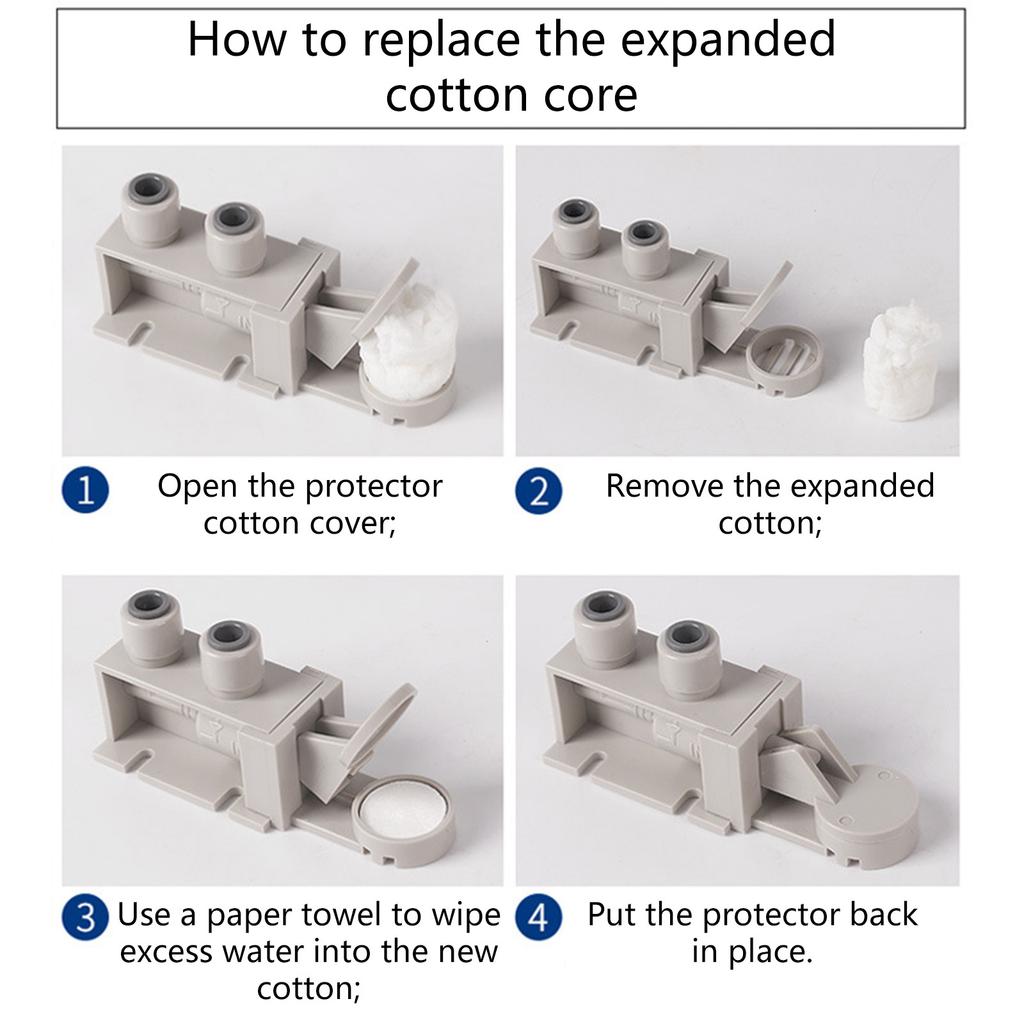 How to replace the expanded cotton core

1 Open the protector cotton cover;

2 Remove the expanded cotton;

3 Use a paper towel to wipe excess water into the new cotton;

4 Put the protector back in place.