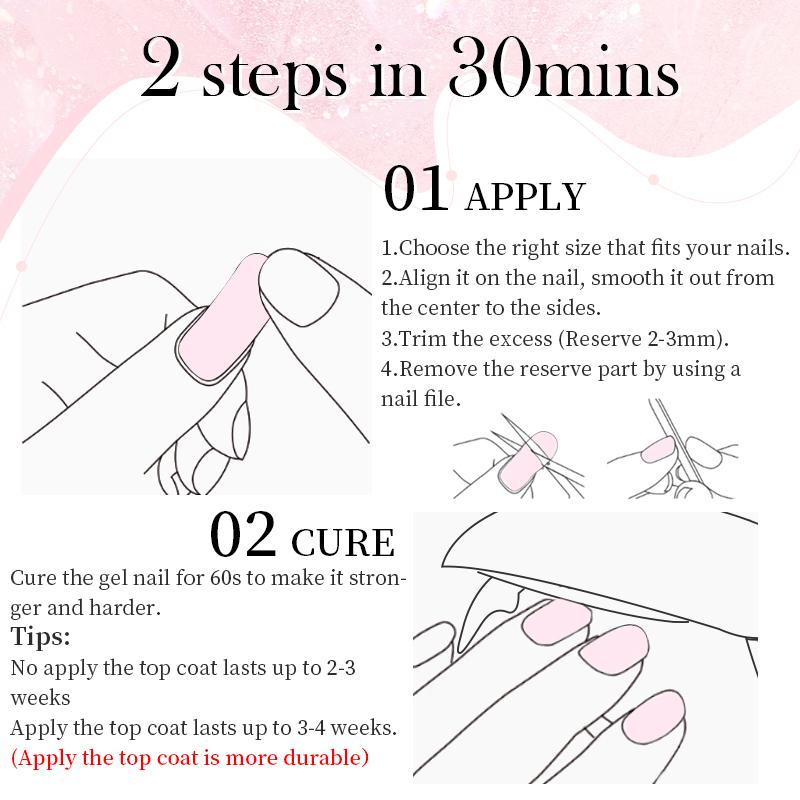 2 steps in 30mins

01 APPLY

1.Choose the right size that fits your nails.
2.Align it on the nail, smooth it out from the center to the sides.
3.Trim the excess (Reserve 2-3mm).
4.Remove the reserve part by using a nail file.

02 CURE

Cure the gel nail for 60s to make it stronger and harder.

Tips:
No apply the top coat lasts up to 2-3 weeks
Apply the top coat lasts up to 3-4 weeks.
(Apply the top coat is more durable)