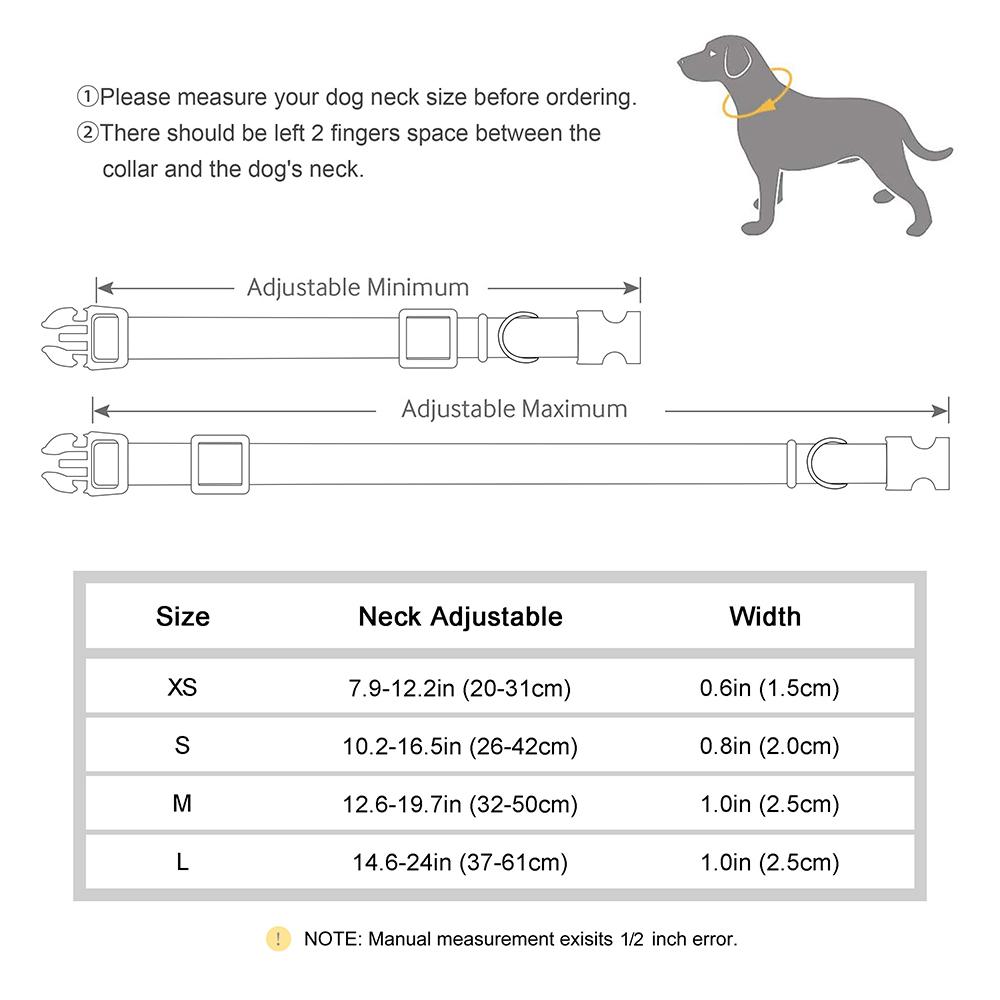 ①Please measure your dog neck size before ordering.
②There should be left 2 fingers space between the collar and the dog's neck.

Adjustable Minimum

Adjustable Maximum

| Size | Neck Adjustable | Width |
|---|---|---|
| XS | 7.9-12.2in (20-31cm) | 0.6in (1.5cm) |
| S | 10.2-16.5in (26-42cm) | 0.8in (2.0cm) |
| M | 12.6-19.7in (32-50cm) | 1.0in (2.5cm) |
| L | 14.6-24in (37-61cm) | 1.0in (2.5cm) |

! NOTE: Manual measurement exisits 1/2 inch error.