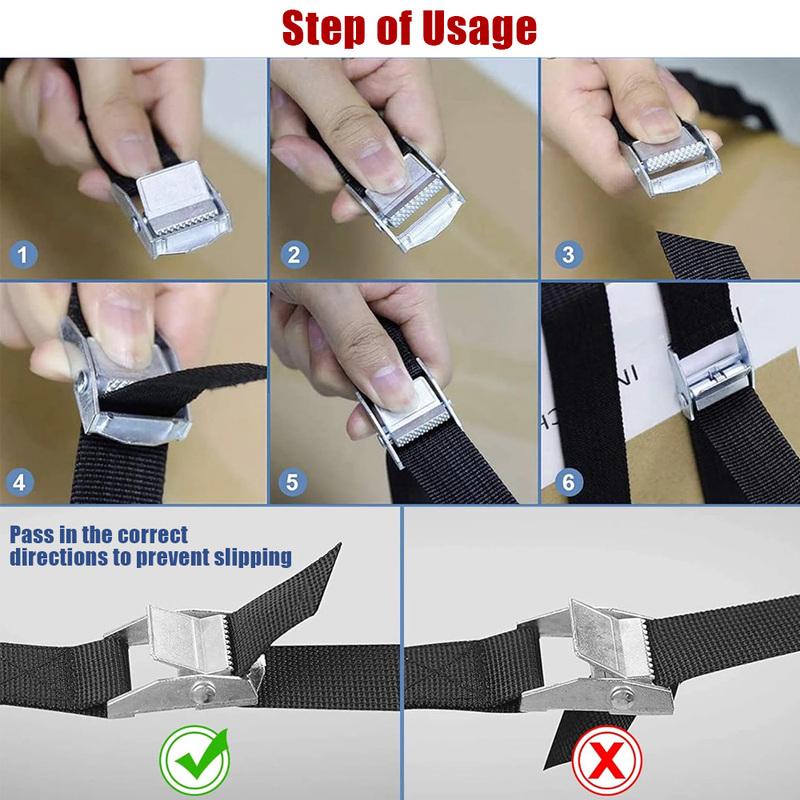 Step of Usage

1

2

3

4

5

6

Pass in the correct directions to prevent slipping