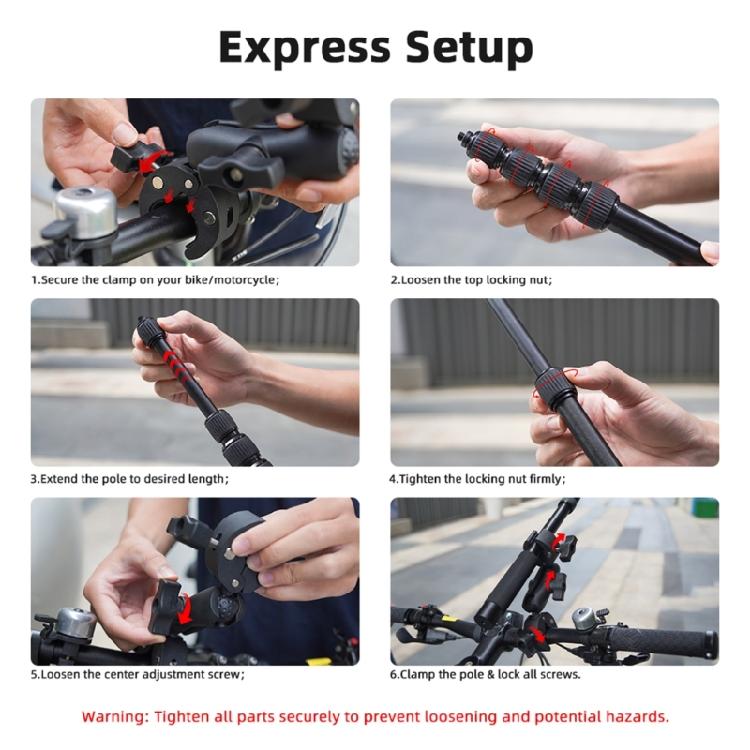 Express Setup

1.Secure the clamp on your bike/motorcycle;

2.Loosen the top locking nut;

3.Extend the pole to desired length;

4.Tighten the locking nut firmly;

5.Loosen the center adjustment screw;

6.Clamp the pole & lock all screws.

Warning: Tighten all parts securely to prevent loosening and potential hazards.