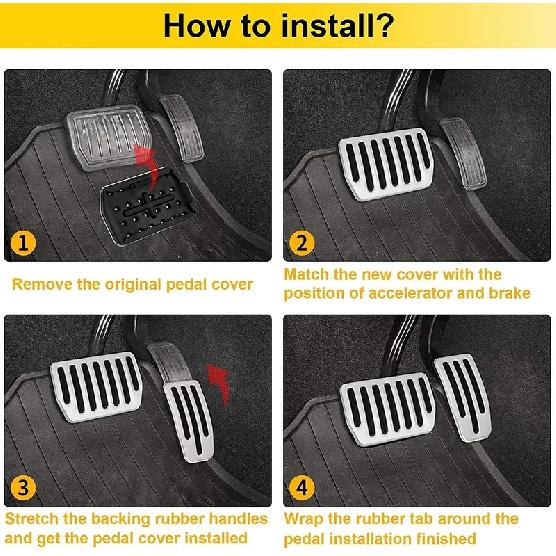 How to install?

1

Remove the original pedal cover

2

Match the new cover with the position of accelerator and brake

3

Stretch the backing rubber handles and get the pedal cover installed

4

Wrap the rubber tab around the pedal installation finished