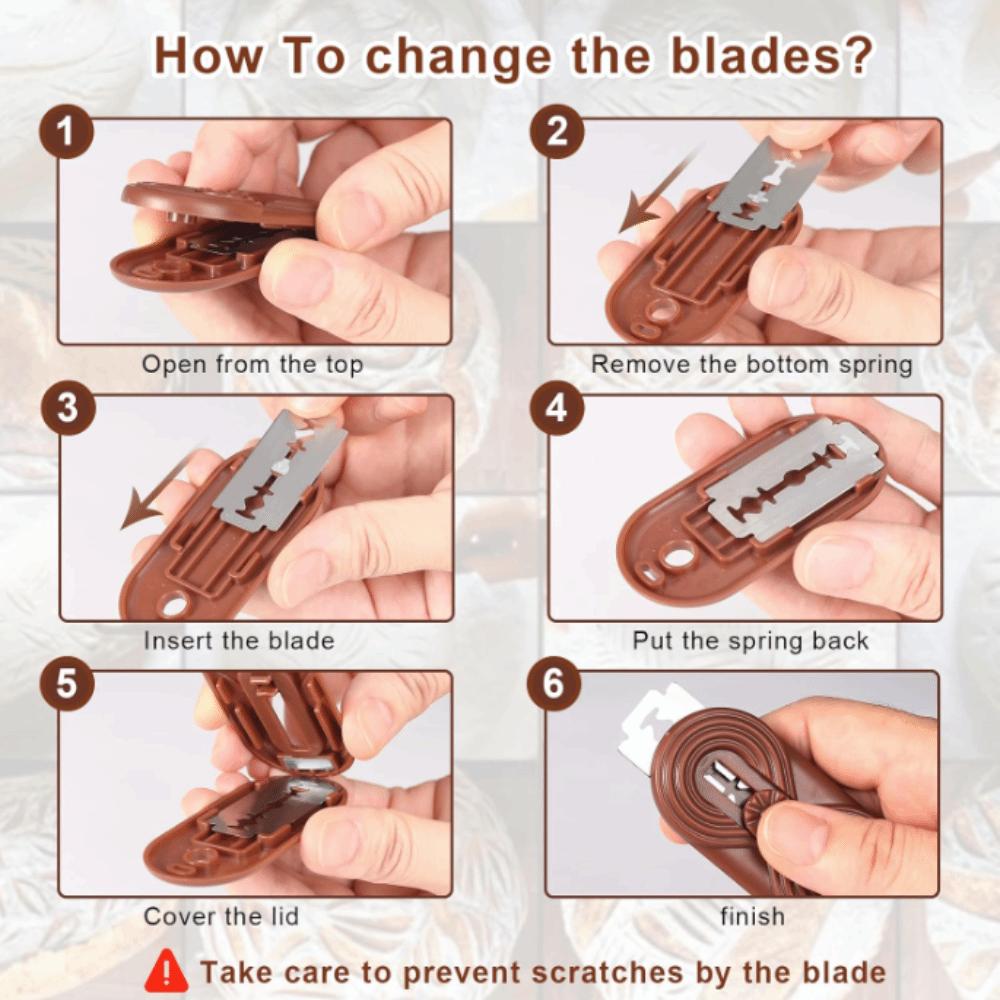 How To change the blades?

1

Open from the top

2

Remove the bottom spring

3

Insert the blade

4

Put the spring back

5

Cover the lid

6

finish

Take care to prevent scratches by the blade