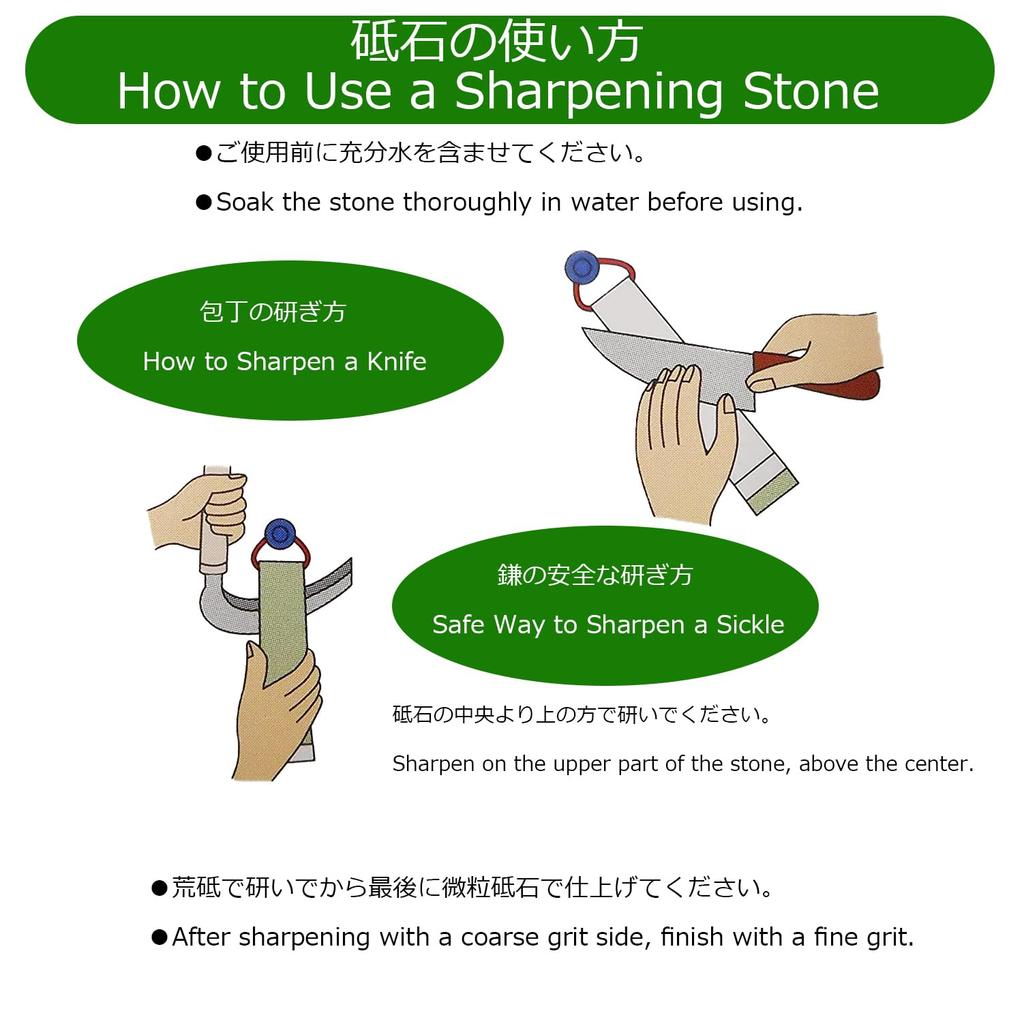 砥石の使い方
How to Use a Sharpening Stone

●ご使用前に充分水を含ませてください。

●Soak the stone thoroughly in water before using.

包丁の研ぎ方
How to Sharpen a Knife

鎌の安全な研ぎ方
Safe Way to Sharpen a Sickle

砥石の中央より上の方で研いでください。

Sharpen on the upper part of the stone, above the center.

●荒砥で研いでから最後に微粒砥石で仕上げてください。

●After sharpening with a coarse grit side, finish with a fine grit.