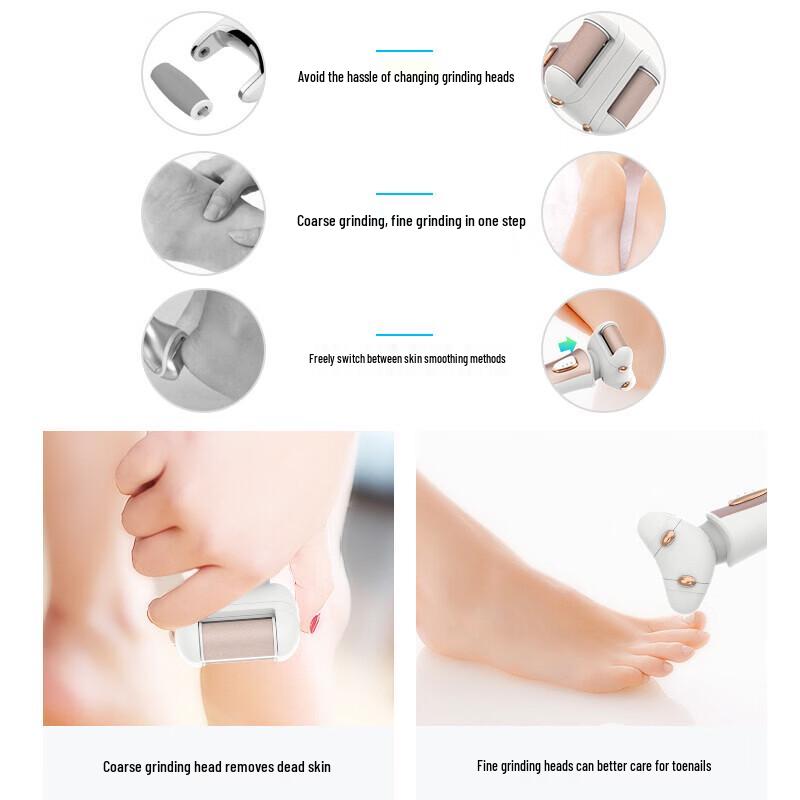 Avoid the hassle of changing grinding heads

Coarse grinding, fine grinding in one step

Freely switch between skin smoothing methods

Coarse grinding head removes dead skin

Fine grinding heads can better care for toenails