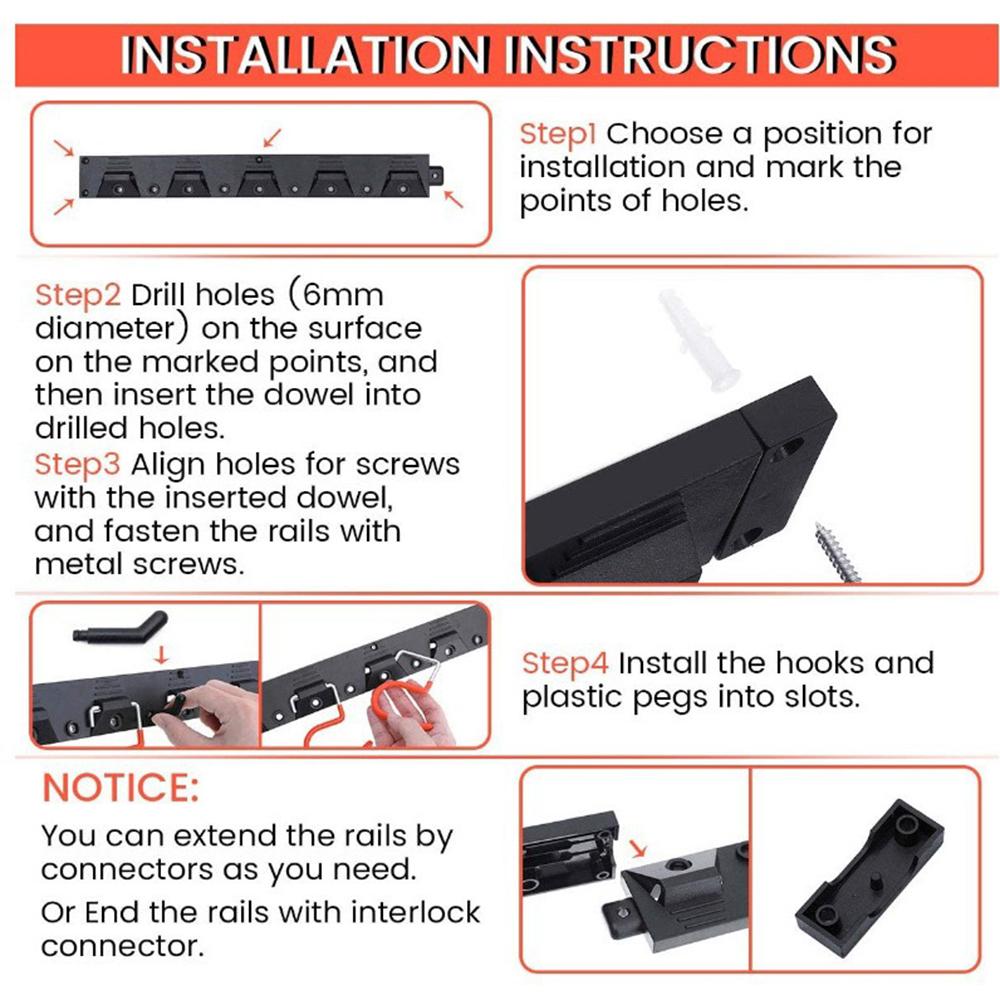 INSTALLATION INSTRUCTIONS

Step1 Choose a position for installation and mark the points of holes.

Step2 Drill holes (6mm diameter) on the surface on the marked points, and then insert the dowel into drilled holes.
Step3 Align holes for screws with the inserted dowel, and fasten the rails with metal screws.

Step4 Install the hooks and plastic pegs into slots.

NOTICE:
You can extend the rails by connectors as you need.
Or End the rails with interlock connector.