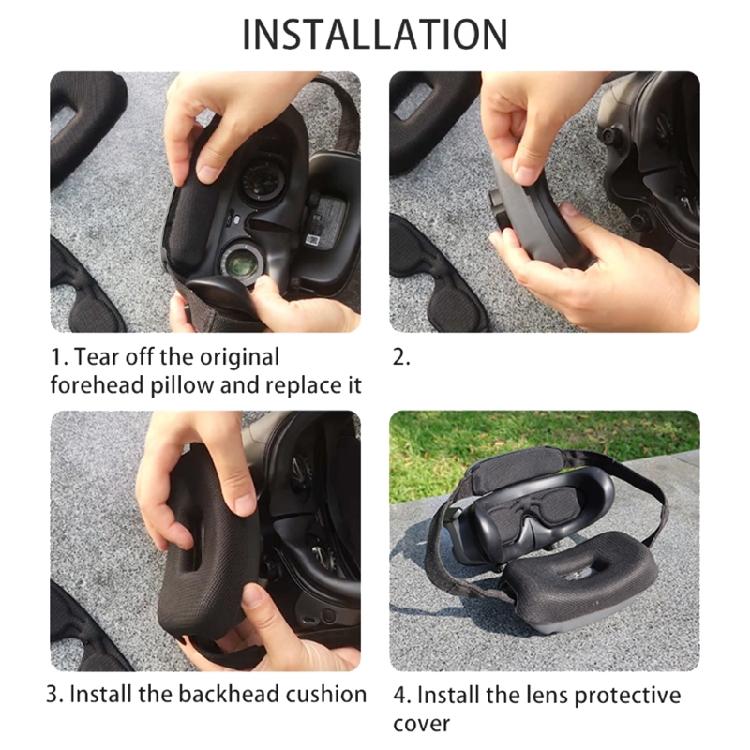 INSTALLATION

1. Tear off the original forehead pillow and replace it

2.

3. Install the backhead cushion

4. Install the lens protective cover