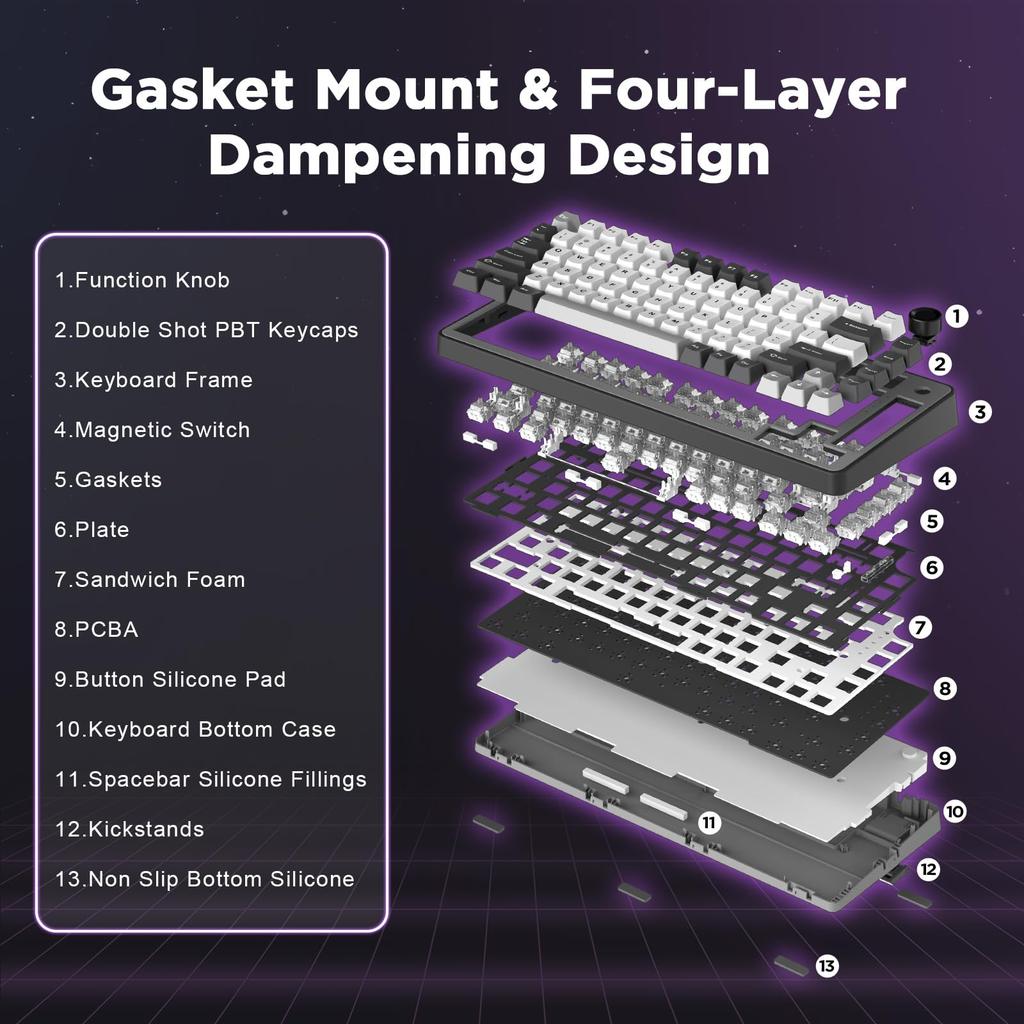 Gasket Mount & Four-Layer Dampening Design

1.Function Knob
2.Double Shot PBT Keycaps
3.Keyboard Frame
4.Magnetic Switch
5.Gaskets
6.Plate
7.Sandwich Foam
8.PCBA
9.Button Silicone Pad
10.Keyboard Bottom Case
11.Spacebar Silicone Fillings
12.Kickstands
13.Non Slip Bottom Silicone

1
2
3
4
5
6
7
8
9
10
11
12
13