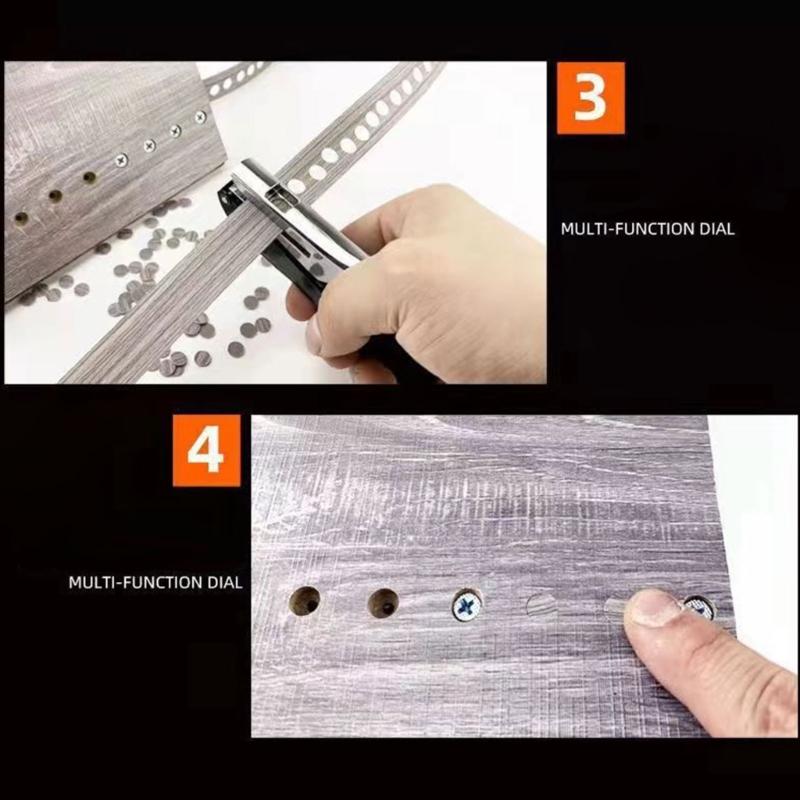 3

MULTI-FUNCTION DIAL

4

MULTI-FUNCTION DIAL