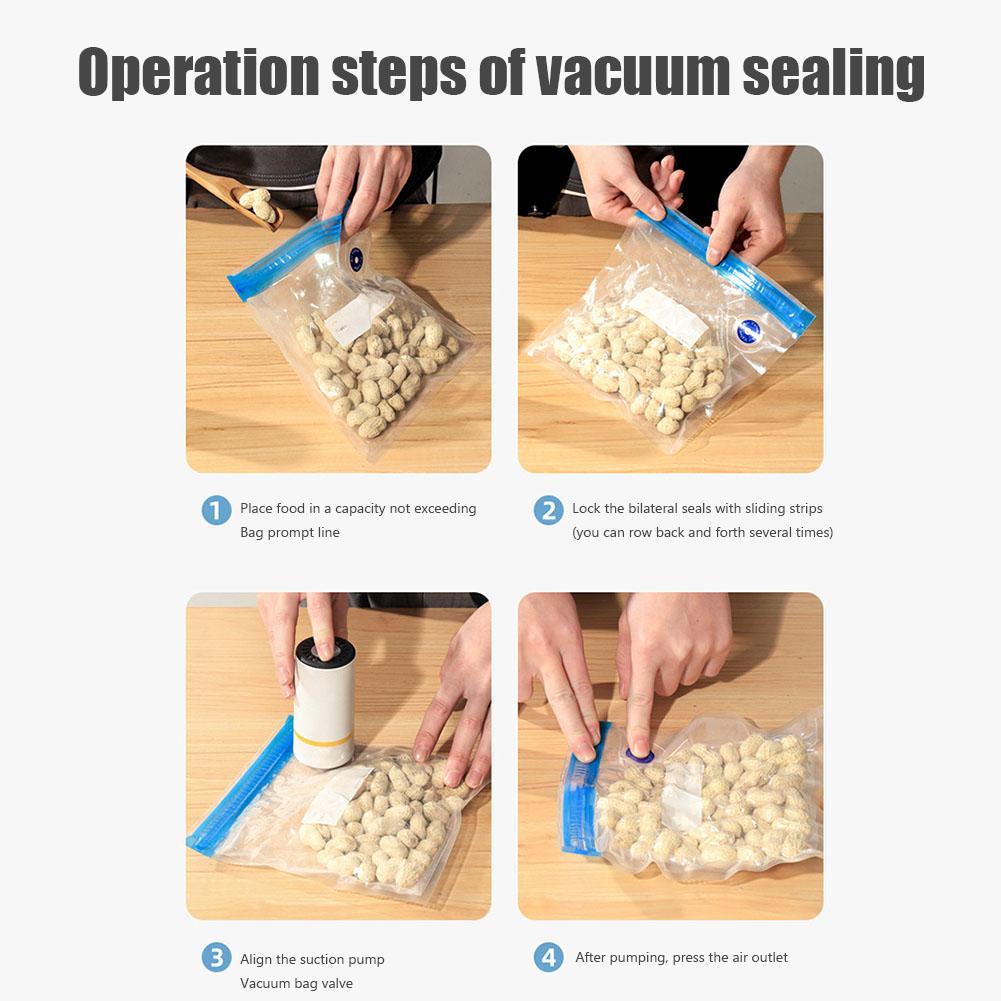 Operation steps of vacuum sealing

1 Place food in a capacity not exceeding Bag prompt line

2 Lock the bilateral seals with sliding strips (you can row back and forth several times)

3 Align the suction pump Vacuum bag valve

4 After pumping, press the air outlet