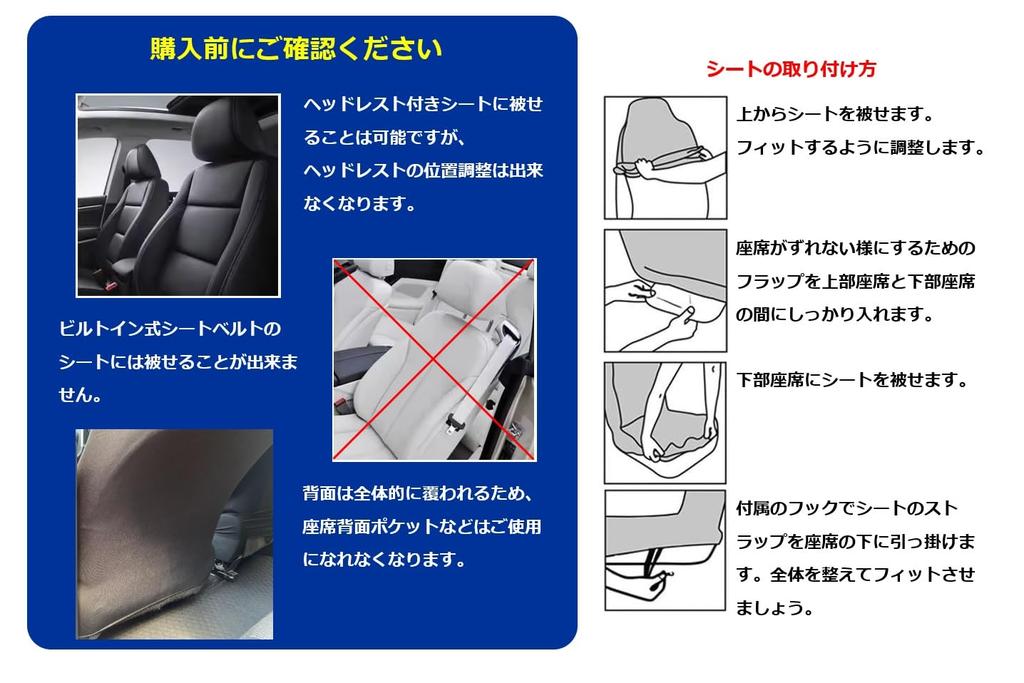 購入前にご確認ください

ヘッドレスト付きシートに被せることは可能ですが、ヘッドレストの位置調整は出来なくなります。

ビルトイン式シートベルトのシートには被せることが出来ません。

背面は全体的に覆われるため、座席背面ポケットなどはご使用になれなくなります。

シートの取り付け方

上からシートを被せます。フィットするように調整します。

座席がずれない様にするためのフラップを上部座席と下部座席の間にしっかり入れます。

下部座席にシートを被せます。

付属のフックでシートのストラップを座席の下に引っ掛けます。全体を整えてフィットさせましょう。