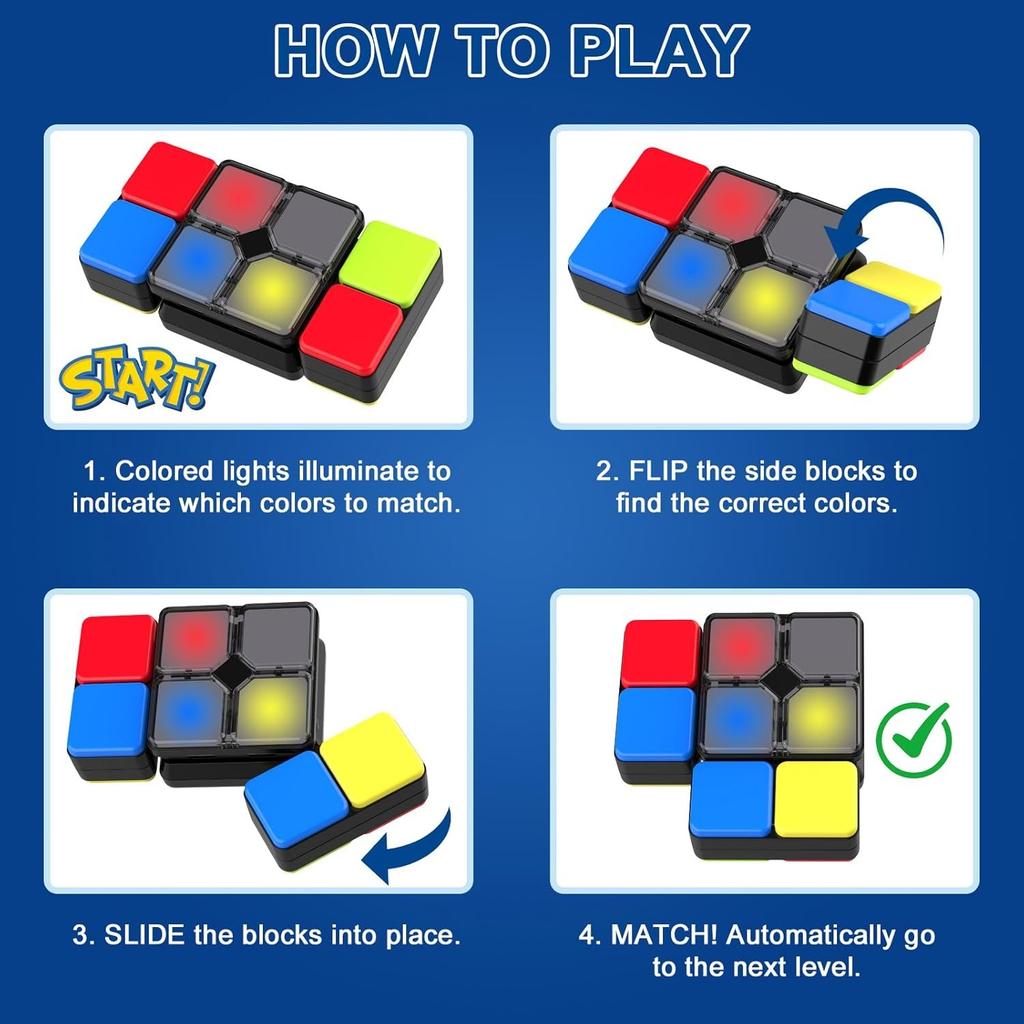 HOW TO PLAY

START!

1. Colored lights illuminate to indicate which colors to match.

2. FLIP the side blocks to find the correct colors.

3. SLIDE the blocks into place.

4. MATCH! Automatically go to the next level.