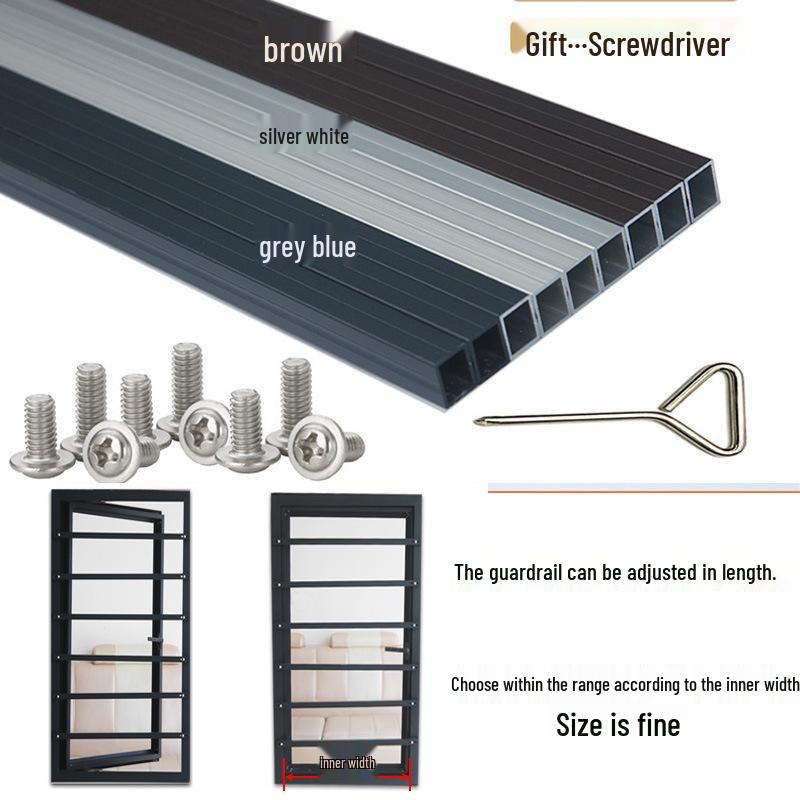 brown

Gift···Screwdriver

silver white

grey blue

The guardrail can be adjusted in length.

Choose within the range according to the inner width

Size is fine

inner width