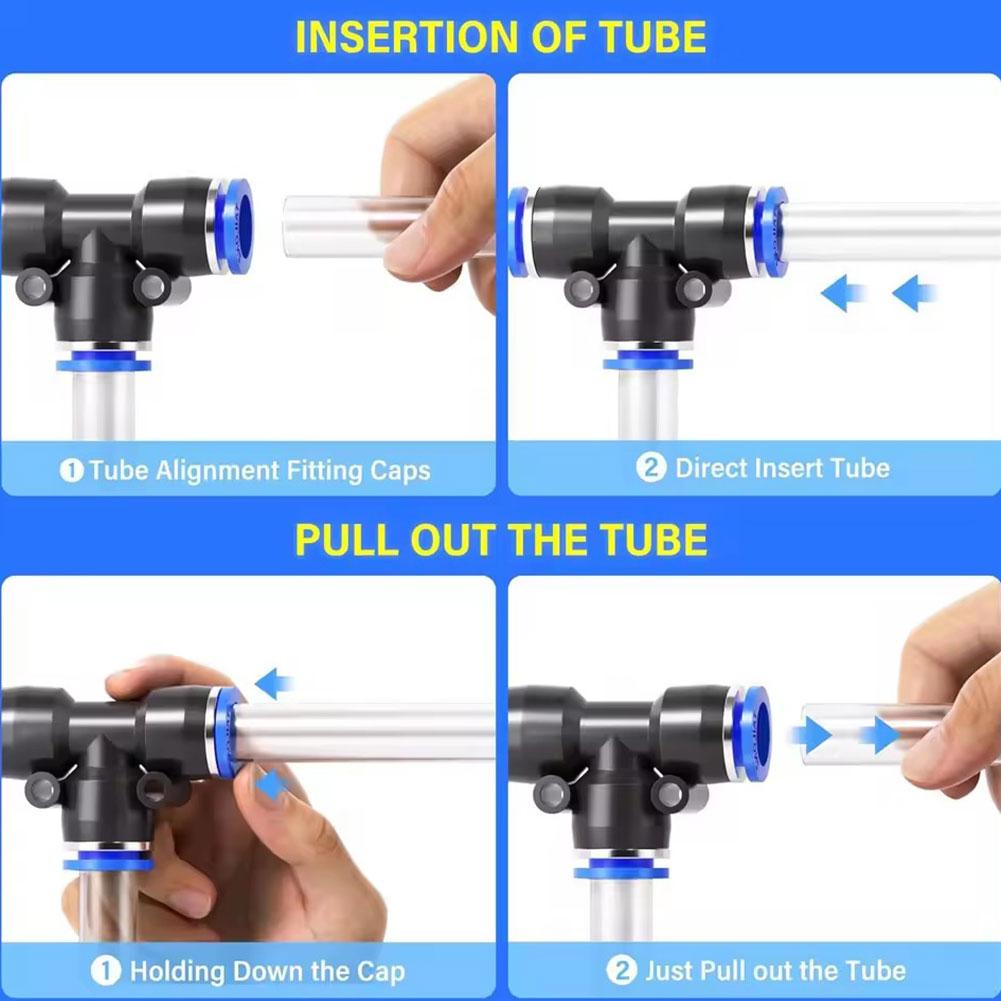 INSERTION OF TUBE

1 Tube Alignment Fitting Caps

2 Direct Insert Tube

PULL OUT THE TUBE

1 Holding Down the Cap

2 Just Pull out the Tube