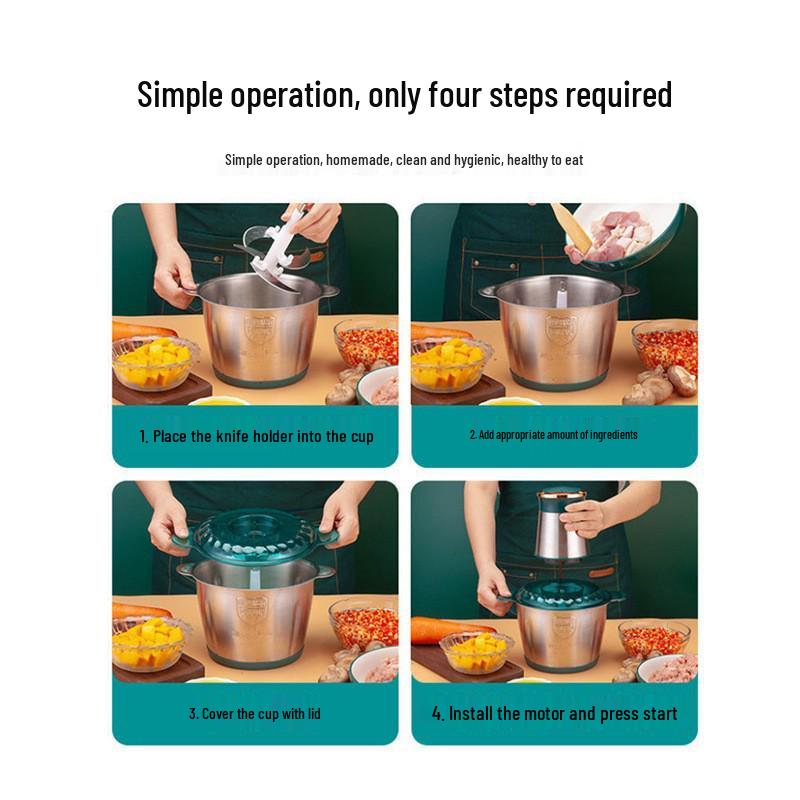 Simple operation, only four steps required

Simple operation, homemade, clean and hygienic, healthy to eat

1. Place the knife holder into the cup

2. Add appropriate amount of ingredients

3. Cover the cup with lid

4. Install the motor and press start