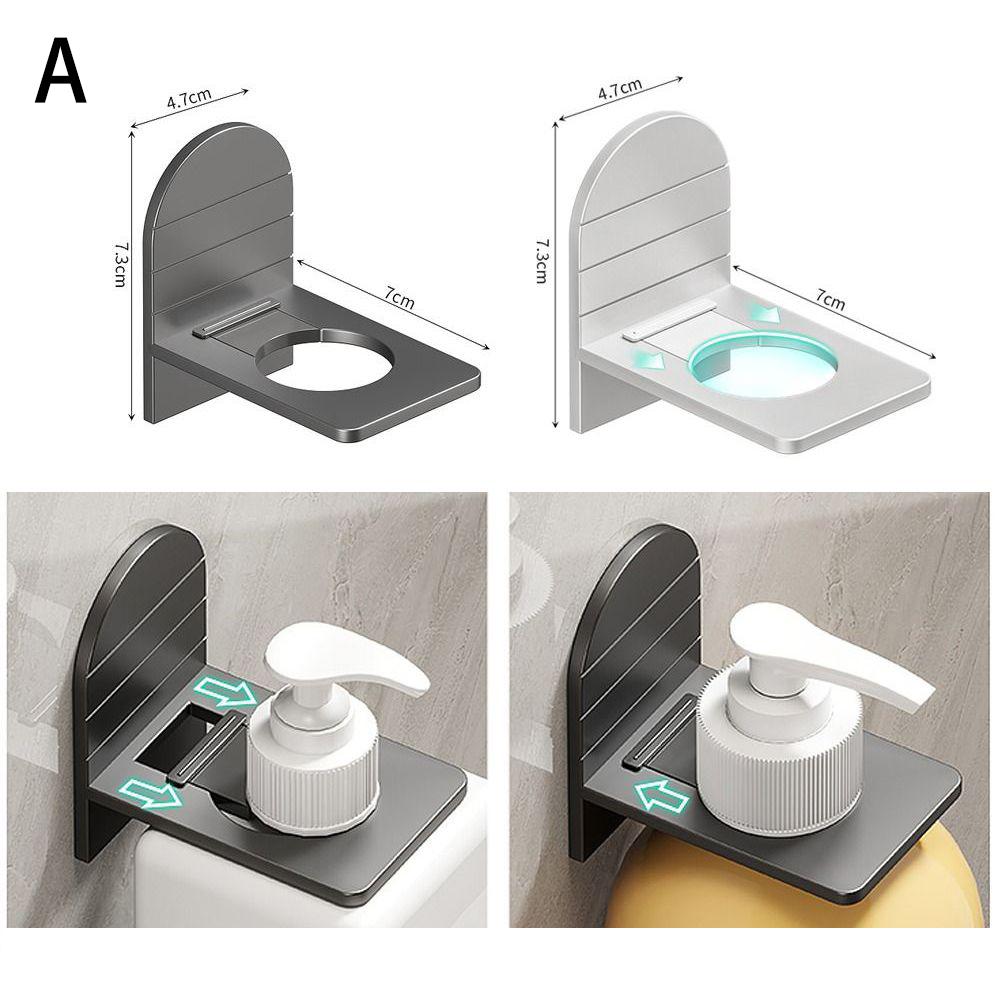 A

4.7cm

7.3cm

7cm

4.7cm

7.3cm

7cm