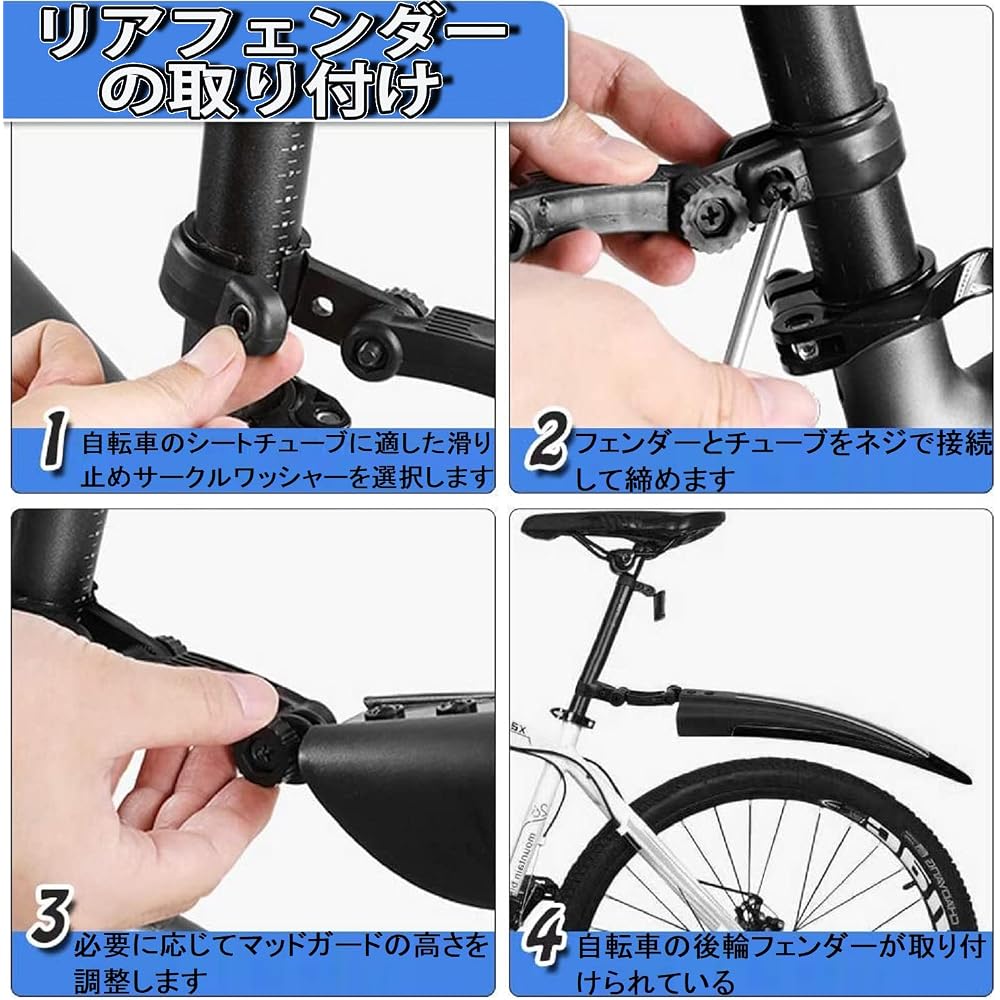 リアフェンダーの取り付け

1 自転車のシートチューブに適した滑り止めサークルワッシャーを選択します

2 フェンダーとチューブをネジで接続して締めます

3 必要に応じてマッドガードの高さを調整します

4 自転車の後輪フェンダーが取り付けられている