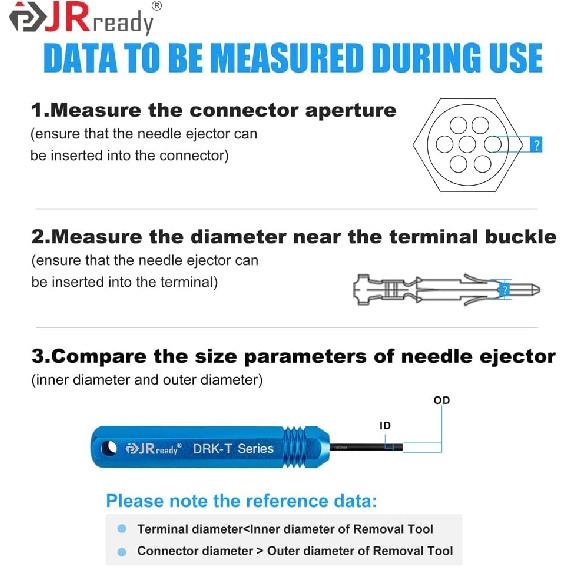 JRready®

DATA TO BE MEASURED DURING USE

1.Measure the connector aperture
(ensure that the needle ejector can be inserted into the connector)

?

2.Measure the diameter near the terminal buckle
(ensure that the needle ejector can be inserted into the terminal)

?

3.Compare the size parameters of needle ejector
(inner diameter and outer diameter)

OD

ID

JRready® DRK-T Series

Please note the reference data:

Terminal diameter<Inner diameter of Removal Tool

Connector diameter > Outer diameter of Removal Tool