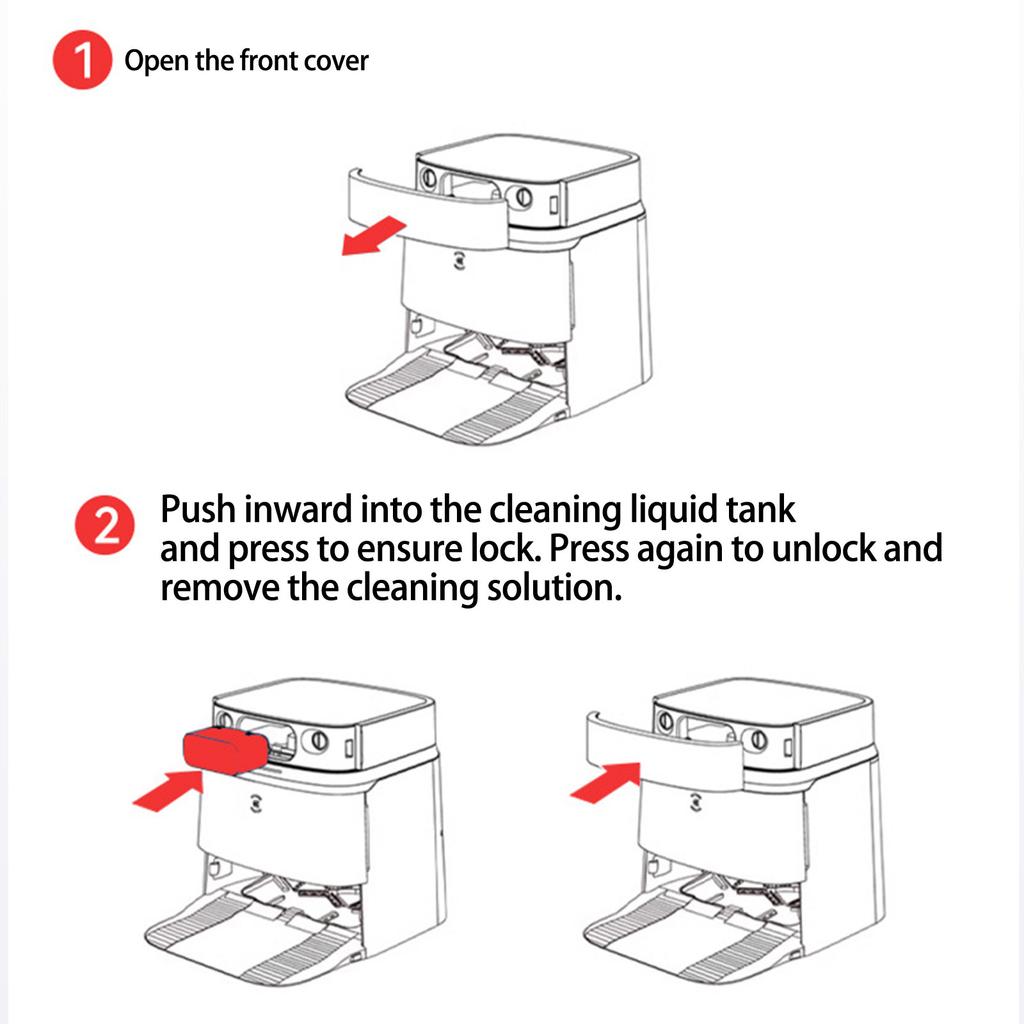 1 Open the front cover

2 Push inward into the cleaning liquid tank and press to ensure lock. Press again to unlock and remove the cleaning solution.