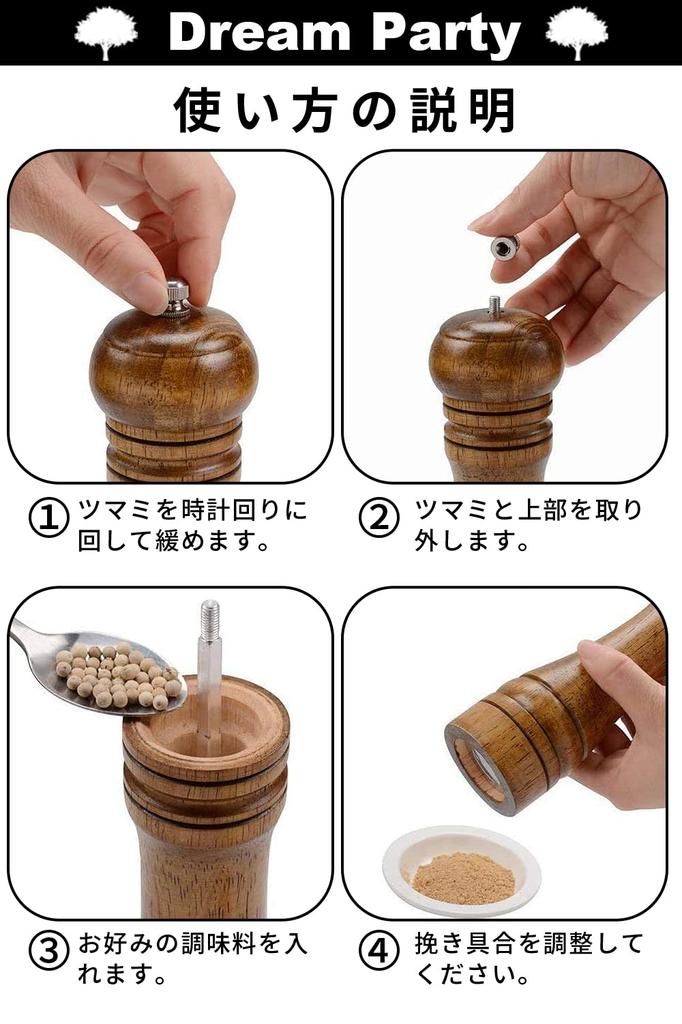 Dream Party

使い方の説明

① ツマミを時計回りに回して緩めます。

② ツマミと上部を取り外します。

③ お好みの調味料を入れます。

④ 挽き具合を調整してください。