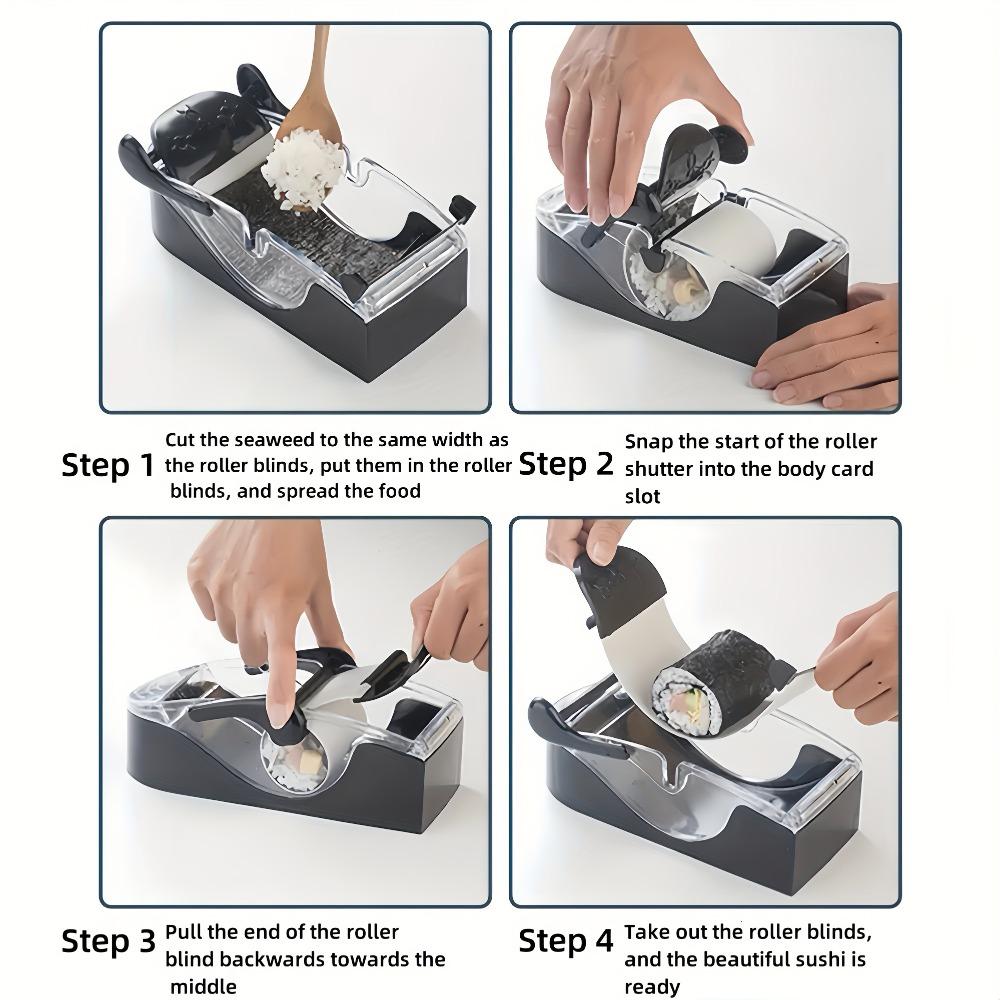 Step 1 Cut the seaweed to the same width as the roller blinds, put them in the roller blinds, and spread the food

Step 2 Snap the start of the roller shutter into the body card slot

Step 3 Pull the end of the roller blind backwards towards the middle

Step 4 Take out the roller blinds, and the beautiful sushi is ready