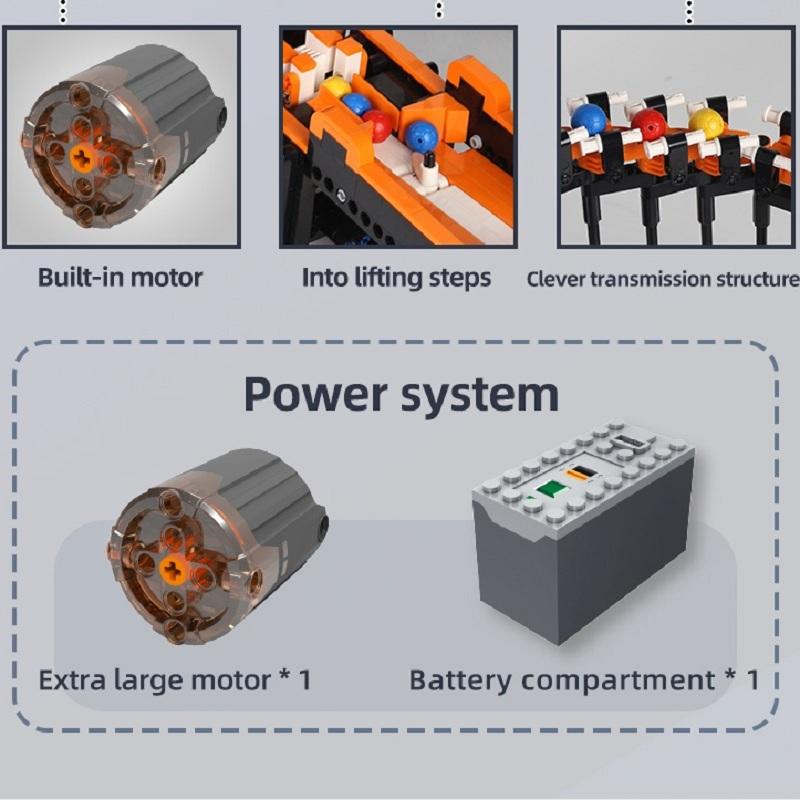 Built-in motor

Into lifting steps

Clever transmission structure

Power system

Extra large motor * 1

Battery compartment * 1