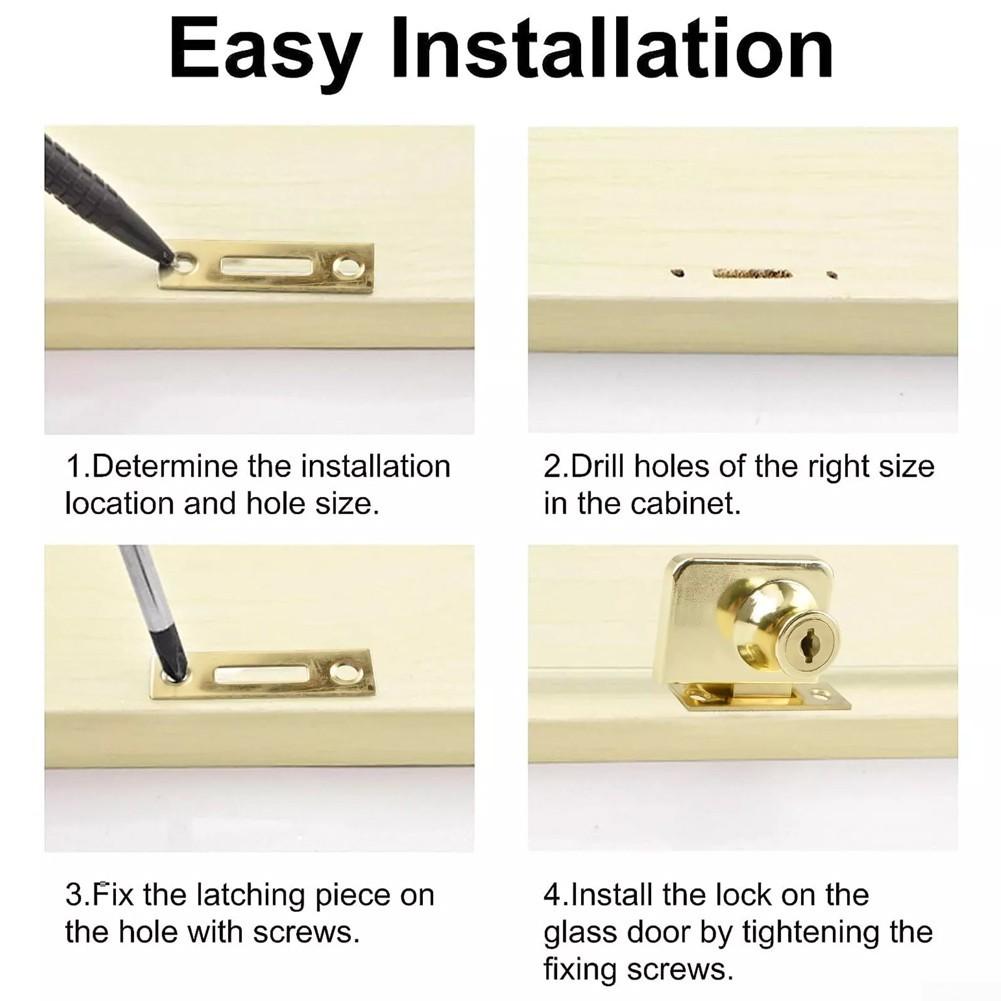 Easy Installation

1.Determine the installation location and hole size.

2.Drill holes of the right size in the cabinet.

3.Fix the latching piece on the hole with screws.

4.Install the lock on the glass door by tightening the fixing screws.