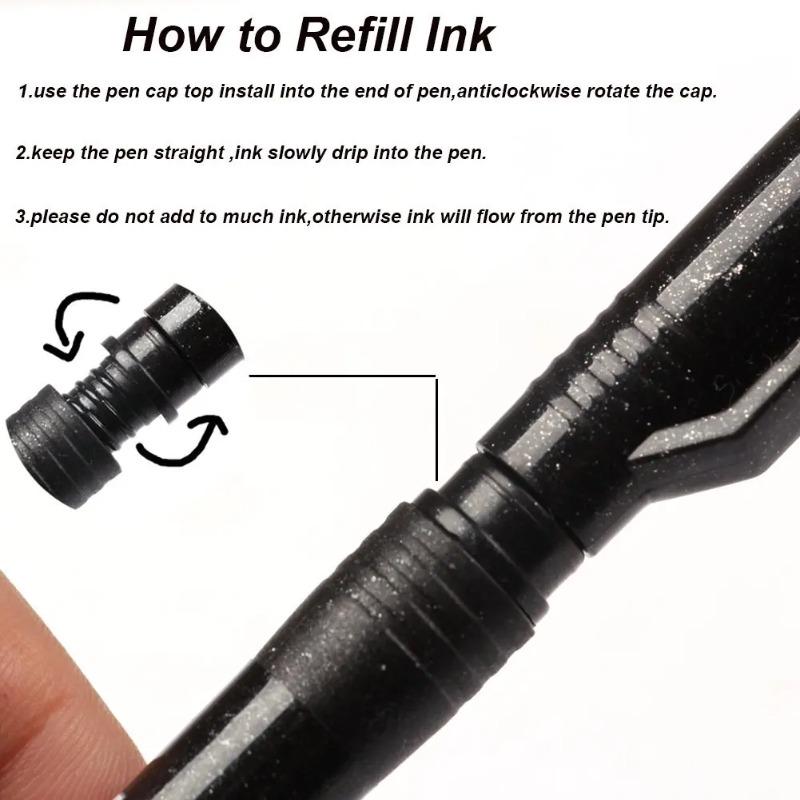 How to Refill Ink

1.use the pen cap top install into the end of pen,anticlockwise rotate the cap.

2.keep the pen straight ,ink slowly drip into the pen.

3.please do not add to much ink,otherwise ink will flow from the pen tip.