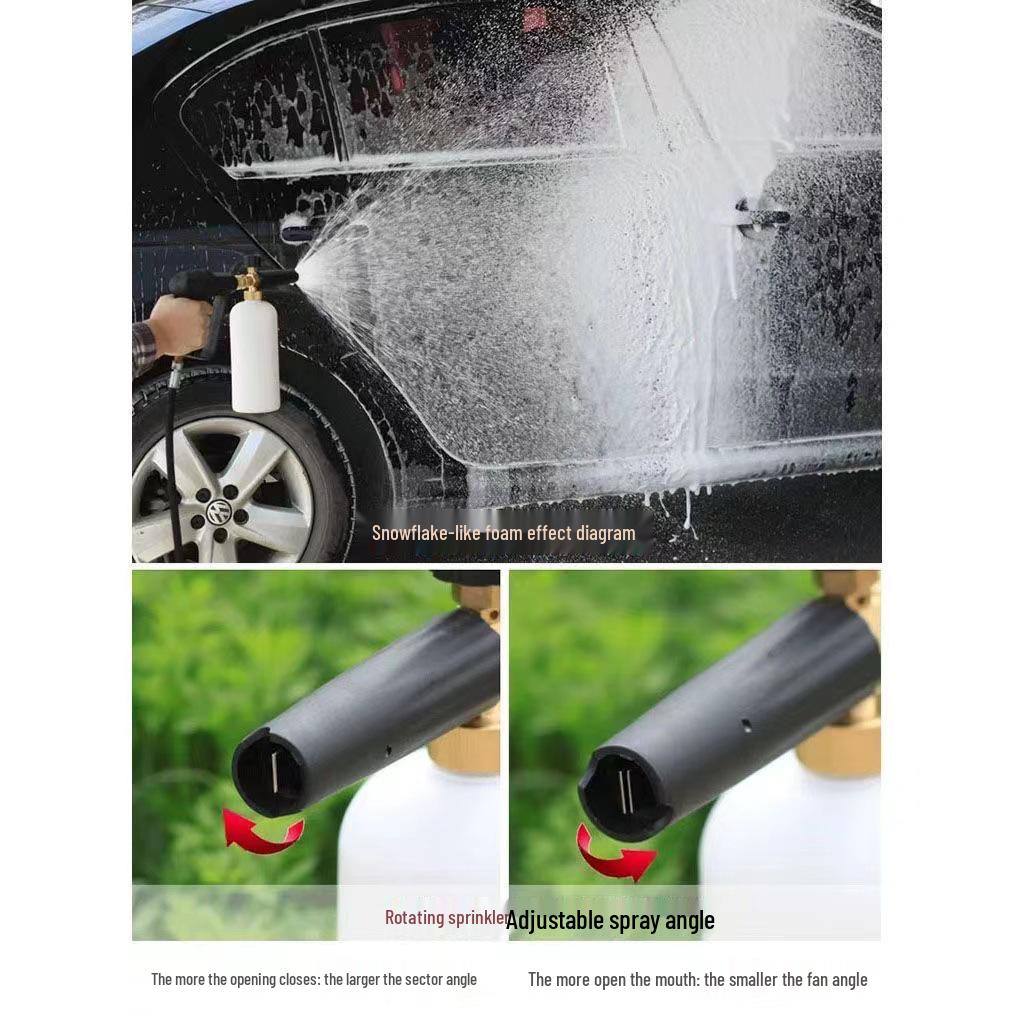 Snowflake-like foam effect diagram

Rotating sprinkler Adjustable spray angle

The more the opening closes: the larger the sector angle

The more open the mouth: the smaller the fan angle