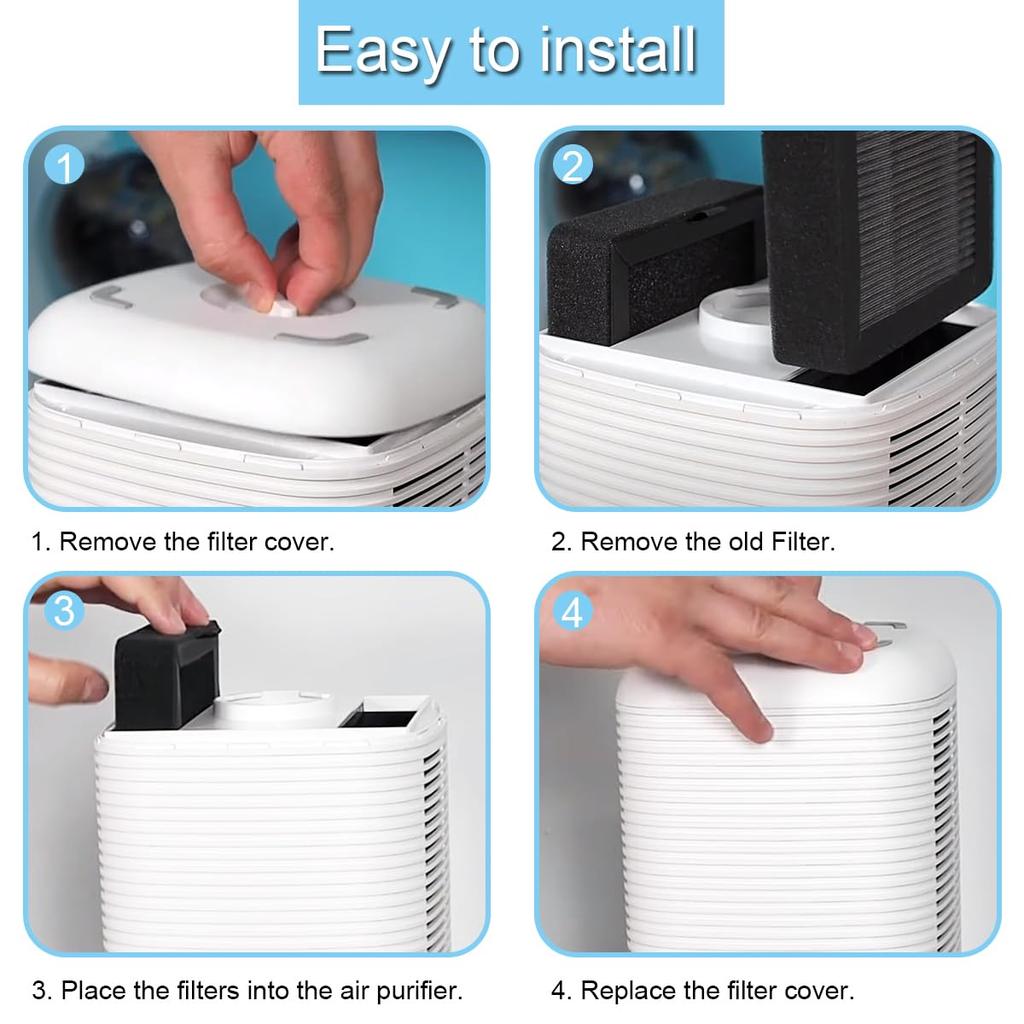 Easy to install

1

1. Remove the filter cover.

2

2. Remove the old Filter.

3

3. Place the filters into the air purifier.

4

4. Replace the filter cover.