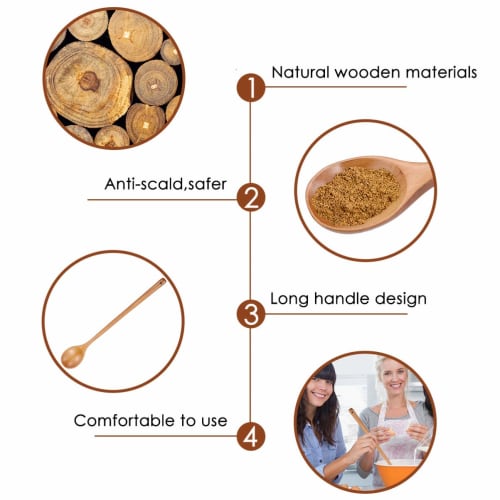 1
Natural wooden materials

Anti-scald,safer
2

3
Long handle design

Comfortable to use
4