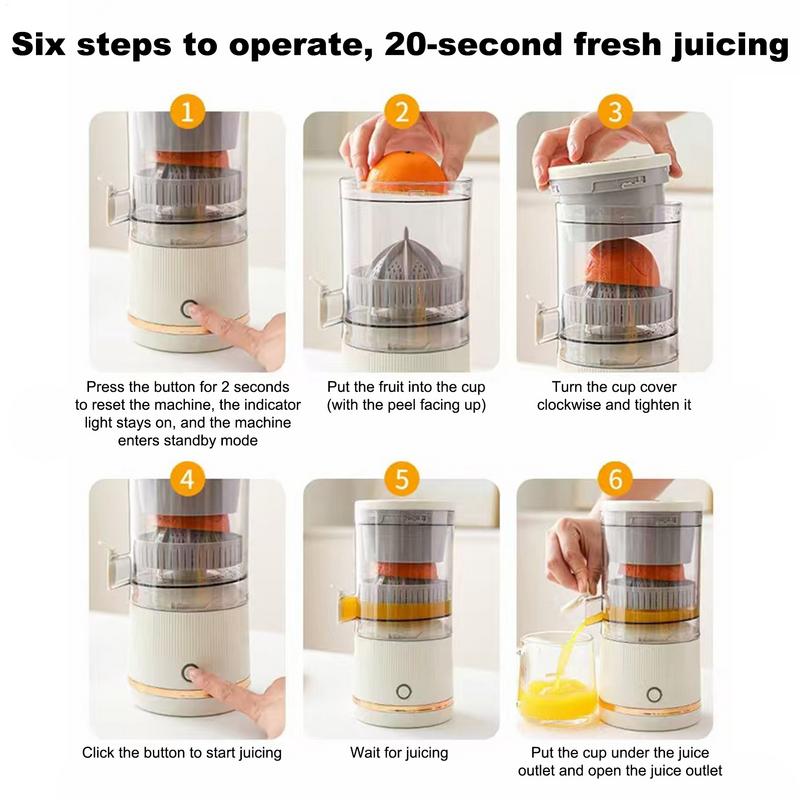 Six steps to operate, 20-second fresh juicing

1

Press the button for 2 seconds to reset the machine, the indicator light stays on, and the machine enters standby mode

2

Put the fruit into the cup (with the peel facing up)

3

Turn the cup cover clockwise and tighten it

4

Click the button to start juicing

5

Wait for juicing

6

Put the cup under the juice outlet and open the juice outlet