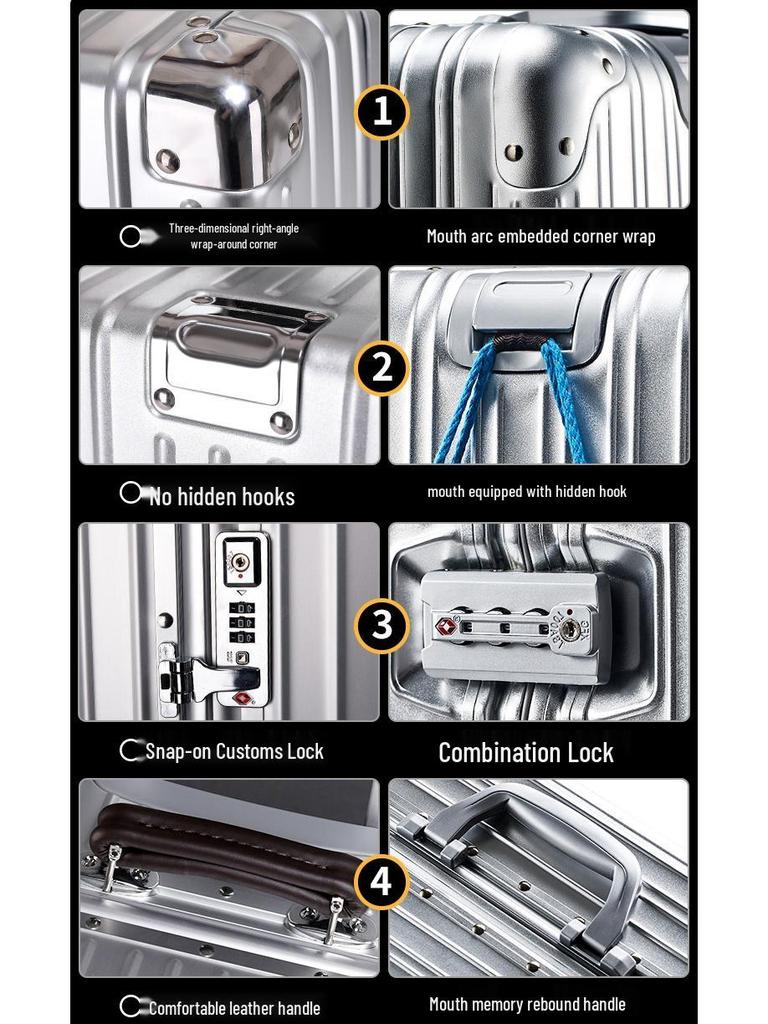 1

Three-dimensional right-angle wrap-around corner

Mouth arc embedded corner wrap

2

No hidden hooks

mouth equipped with hidden hook

3

Snap-on Customs Lock

Combination Lock

4

Comfortable leather handle

Mouth memory rebound handle