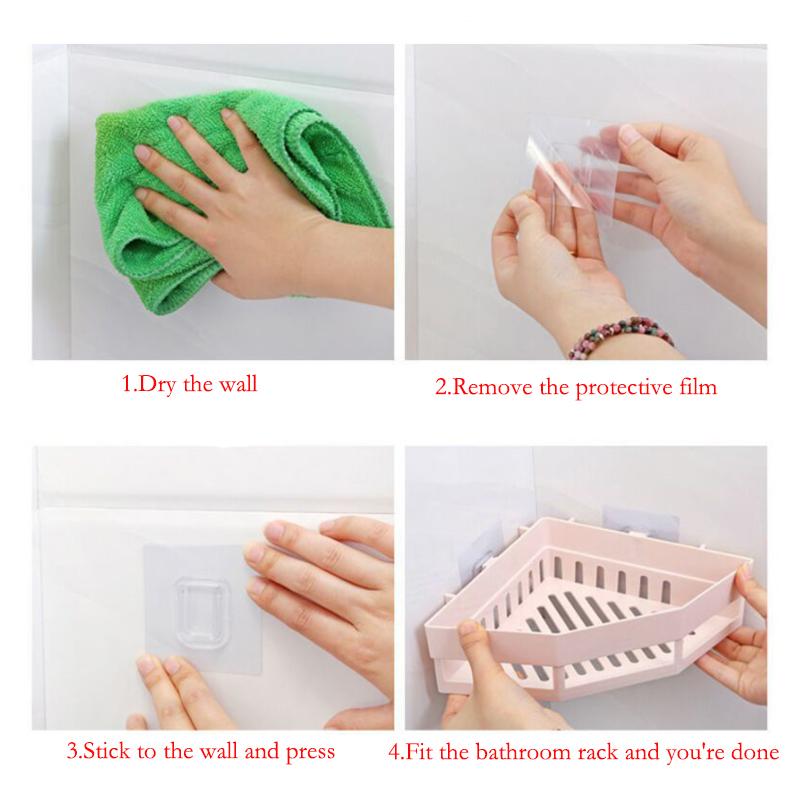 1.Dry the wall

2.Remove the protective film

3.Stick to the wall and press

4.Fit the bathroom rack and you're done