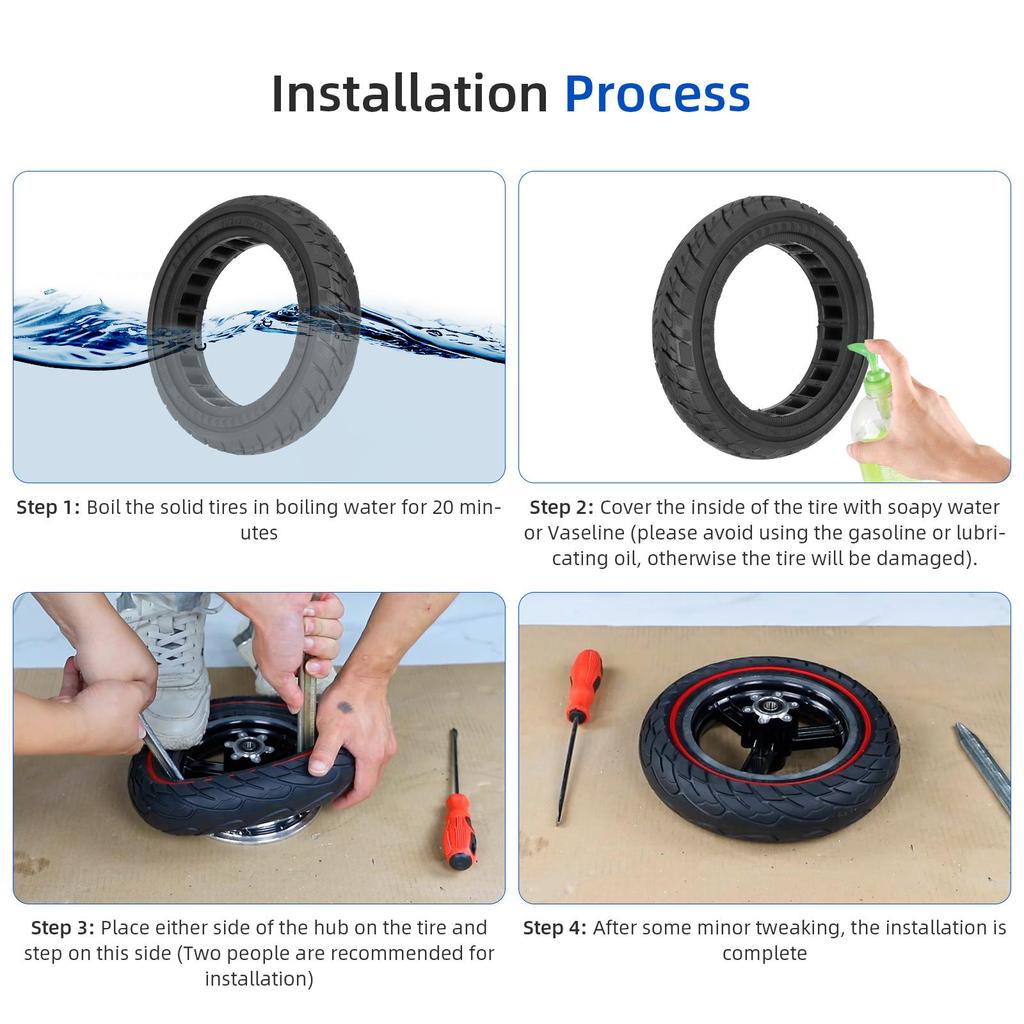 Installation Process

Step 1: Boil the solid tires in boiling water for 20 minutes

Step 2: Cover the inside of the tire with soapy water or Vaseline (please avoid using the gasoline or lubricating oil, otherwise the tire will be damaged).

Step 3: Place either side of the hub on the tire and step on this side (Two people are recommended for installation)

Step 4: After some minor tweaking, the installation is complete