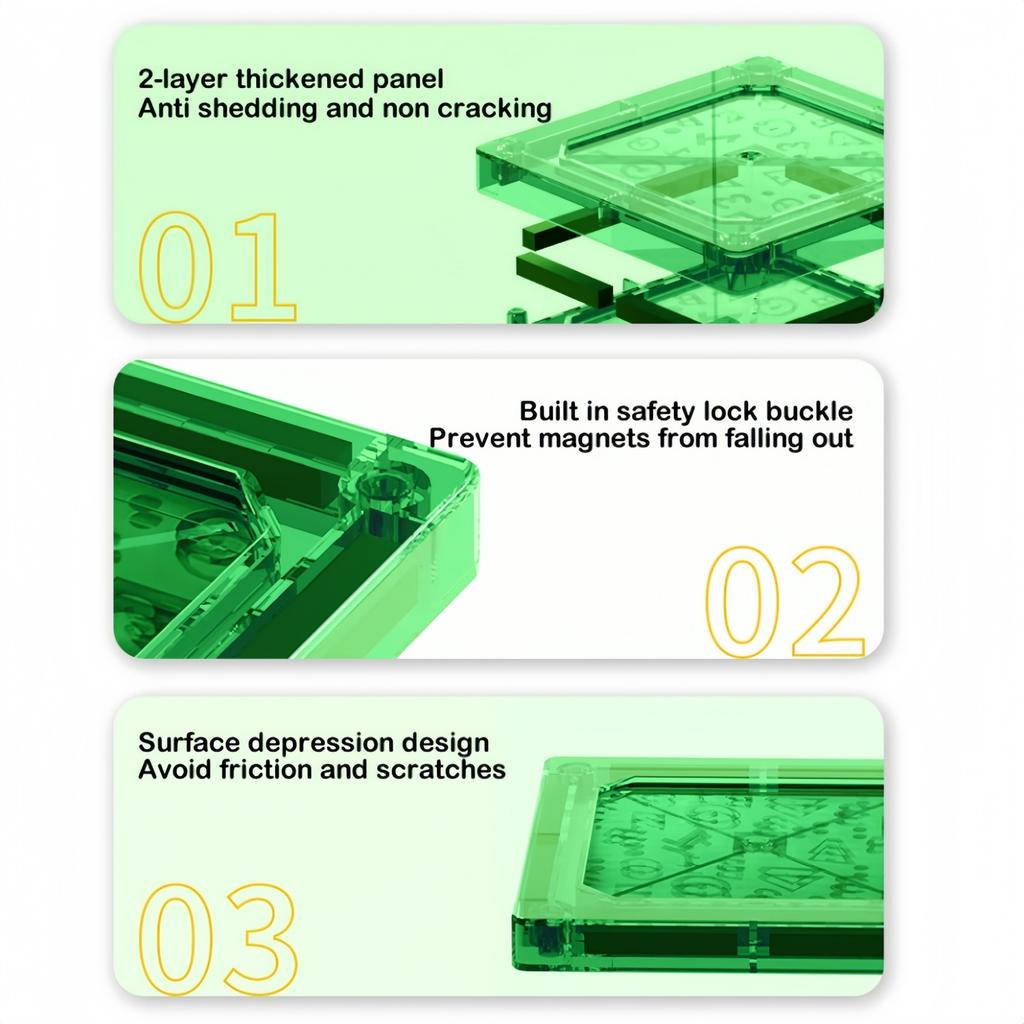 2-layer thickened panel
Anti shedding and non cracking

01

Built in safety lock buckle
Prevent magnets from falling out

02

Surface depression design
Avoid friction and scratches

03