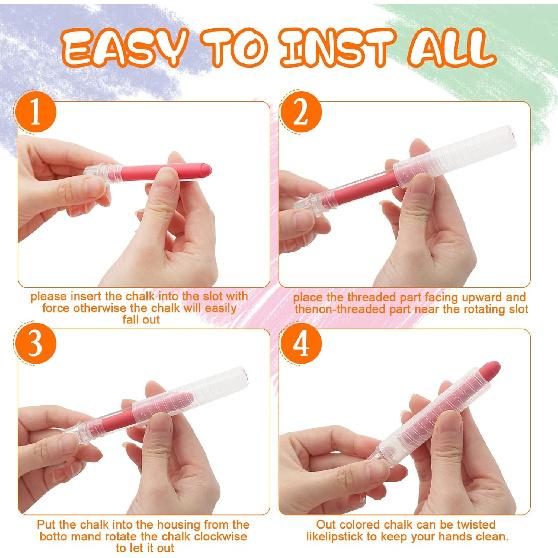 EASY TO INST ALL

1

please insert the chalk into the slot with force otherwise the chalk will easily fall out

2

place the threaded part facing upward and thenon-threaded part near the rotating slot

3

Put the chalk into the housing from the botto mand rotate the chalk clockwise to let it out

4

Out colored chalk can be twisted likelipstick to keep your hands clean.