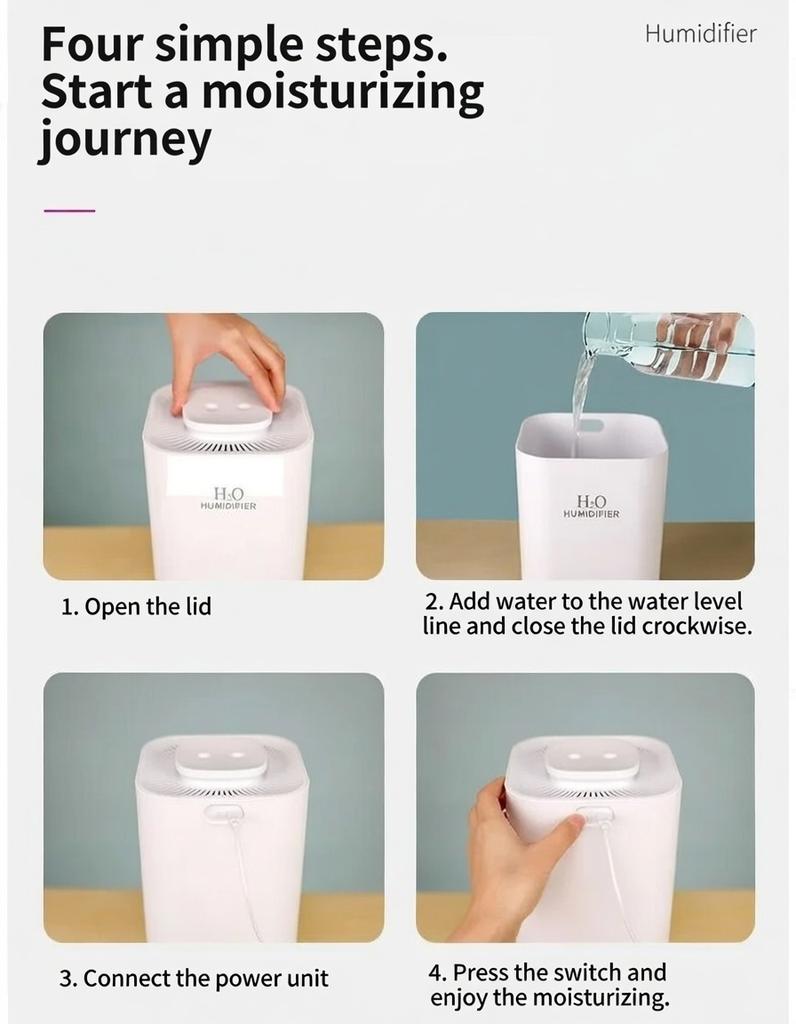 Four simple steps.
Start a moisturizing journey

Humidifier

$H_2O$
HUMIDIFIER

$H_2O$
HUMIDIFIER

1. Open the lid

2. Add water to the water level line and close the lid crockwise.

3. Connect the power unit

4. Press the switch and enjoy the moisturizing.