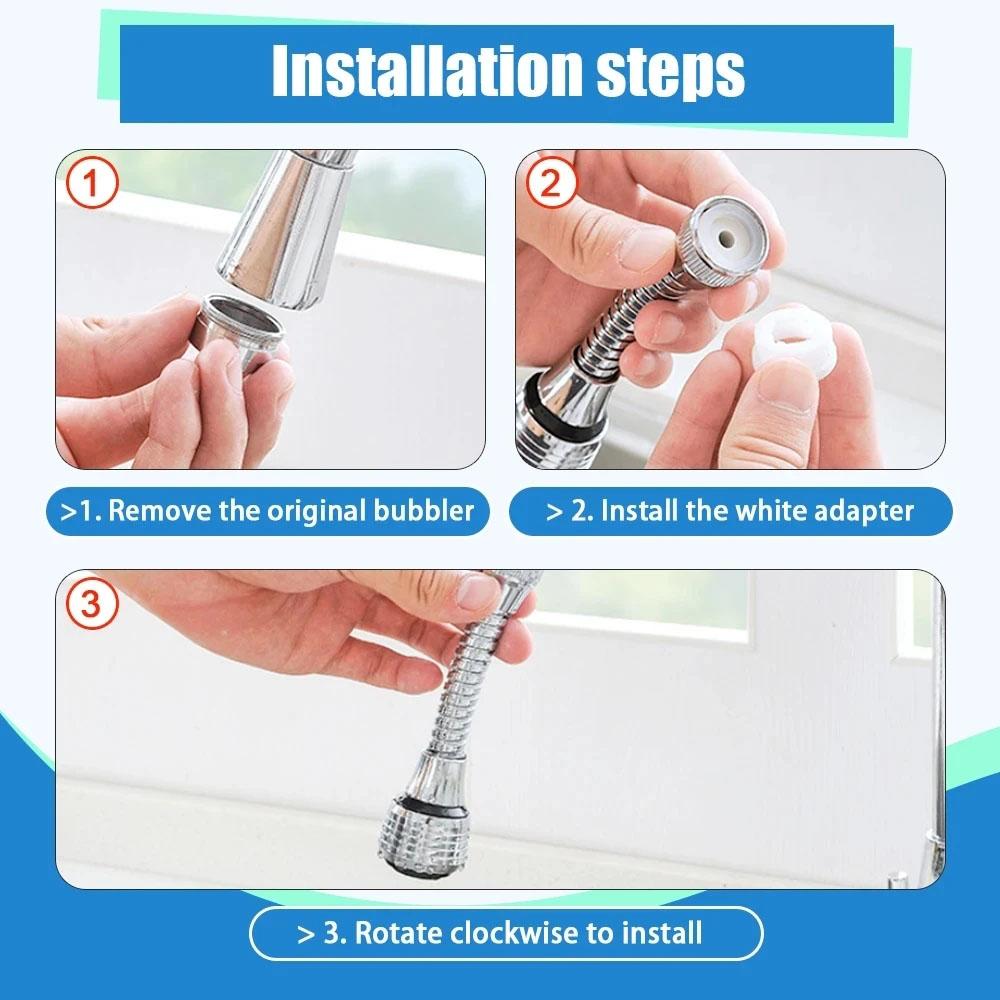 Installation steps

1

2

>1. Remove the original bubbler

> 2. Install the white adapter

3

> 3. Rotate clockwise to install